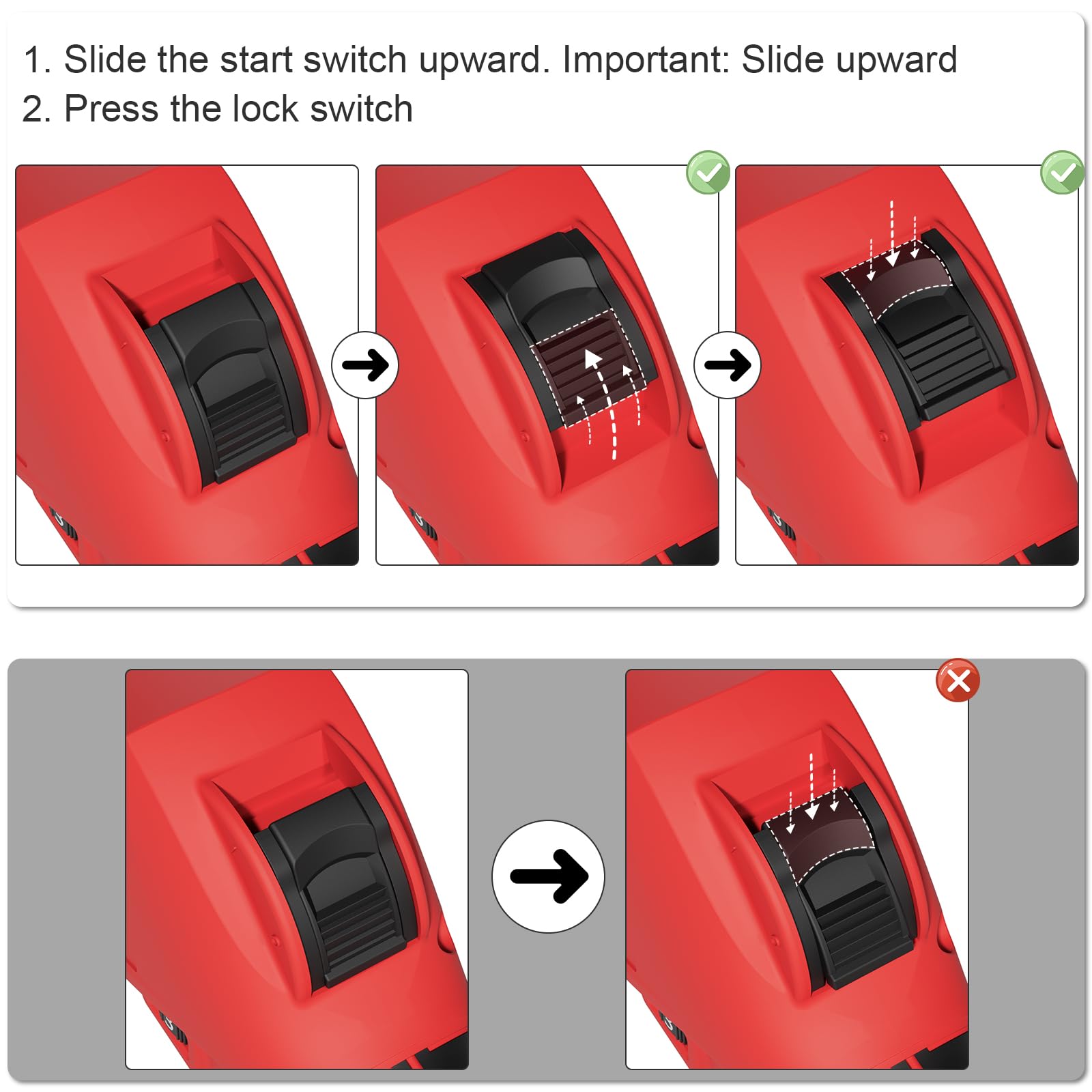 1. Slide the start switch upward. Important: Slide upward
2. Press the lock switch