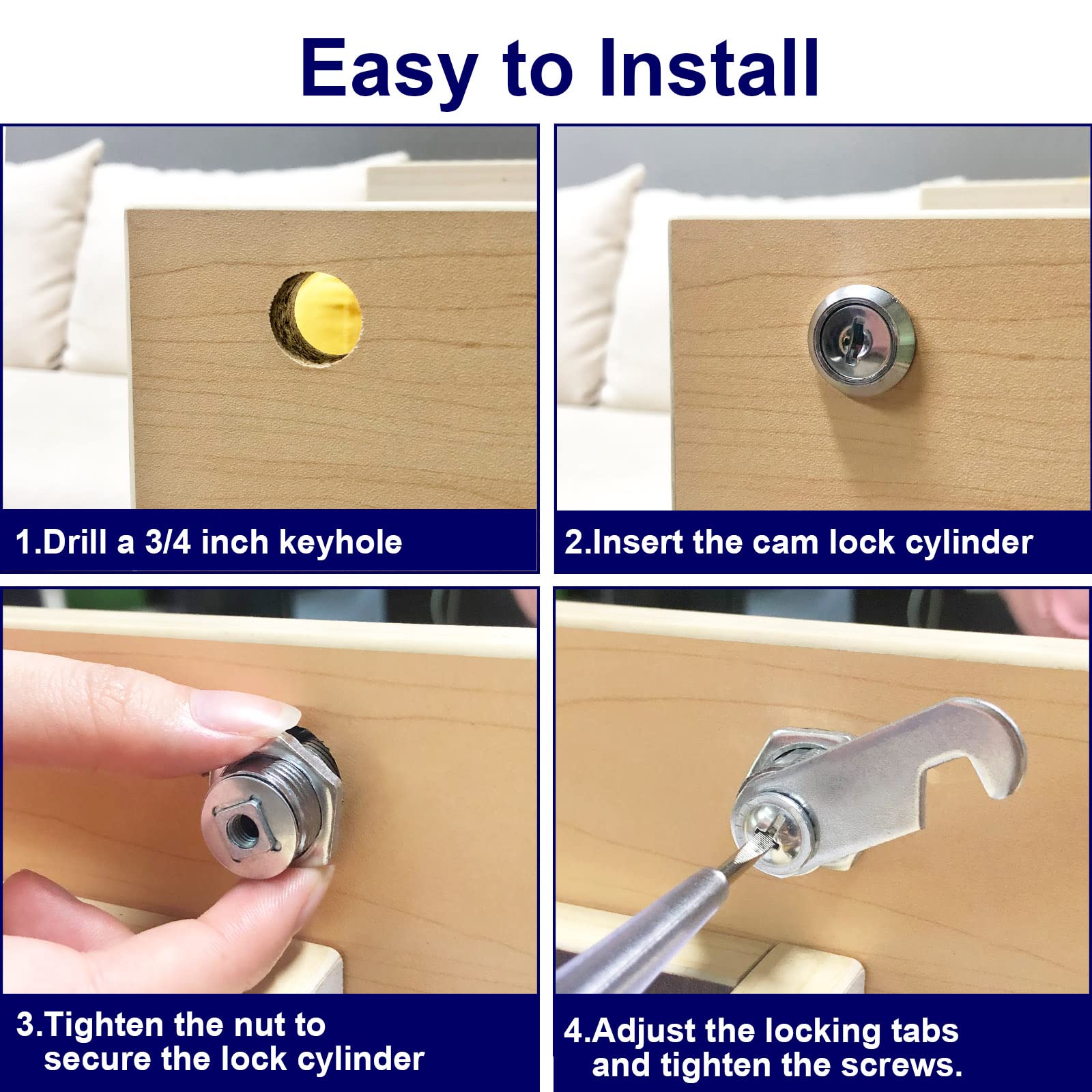 Easy to Install

1.Drill a 3/4 inch keyhole

2.Insert the cam lock cylinder

3.Tighten the nut to secure the lock cylinder

4.Adjust the locking tabs and tighten the screws.