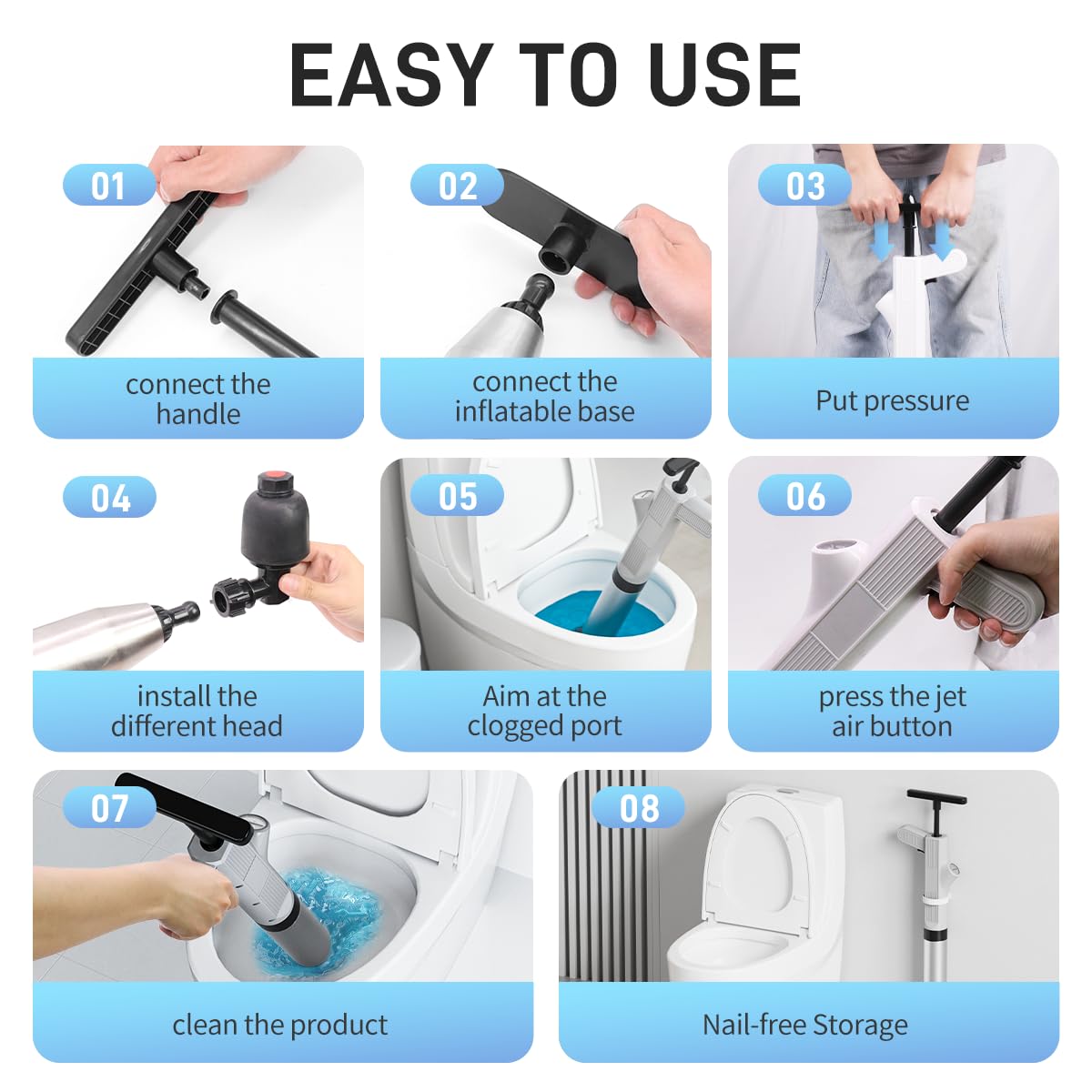 EASY TO USE

01
connect the handle

02
connect the inflatable base

03
Put pressure

04
install the different head

05
Aim at the clogged port

06
press the jet air button

07
clean the product

08
Nail-free Storage