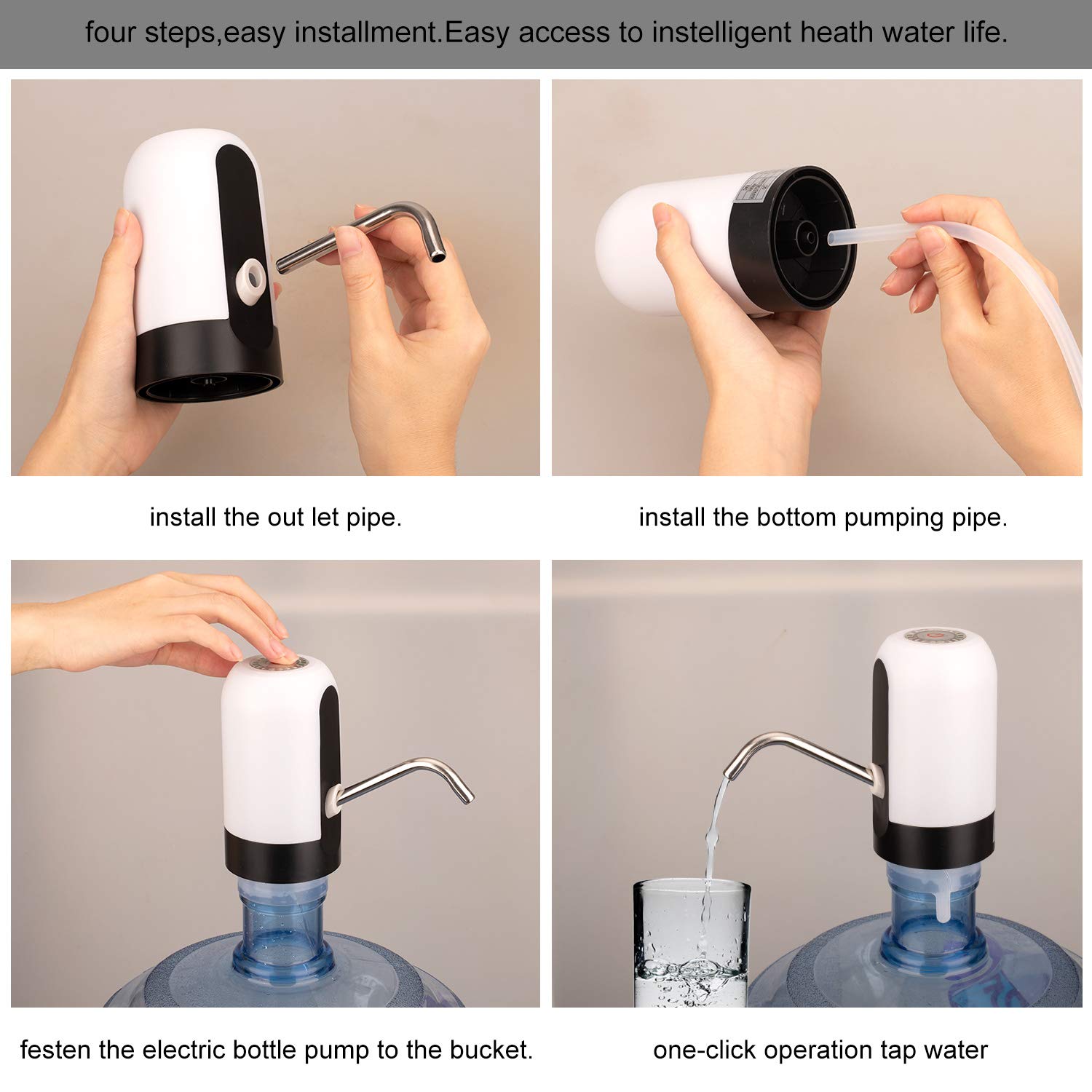 four steps,easy installment.Easy access to instelligent heath water life.

install the out let pipe.

install the bottom pumping pipe.

festen the electric bottle pump to the bucket.

one-click operation tap water