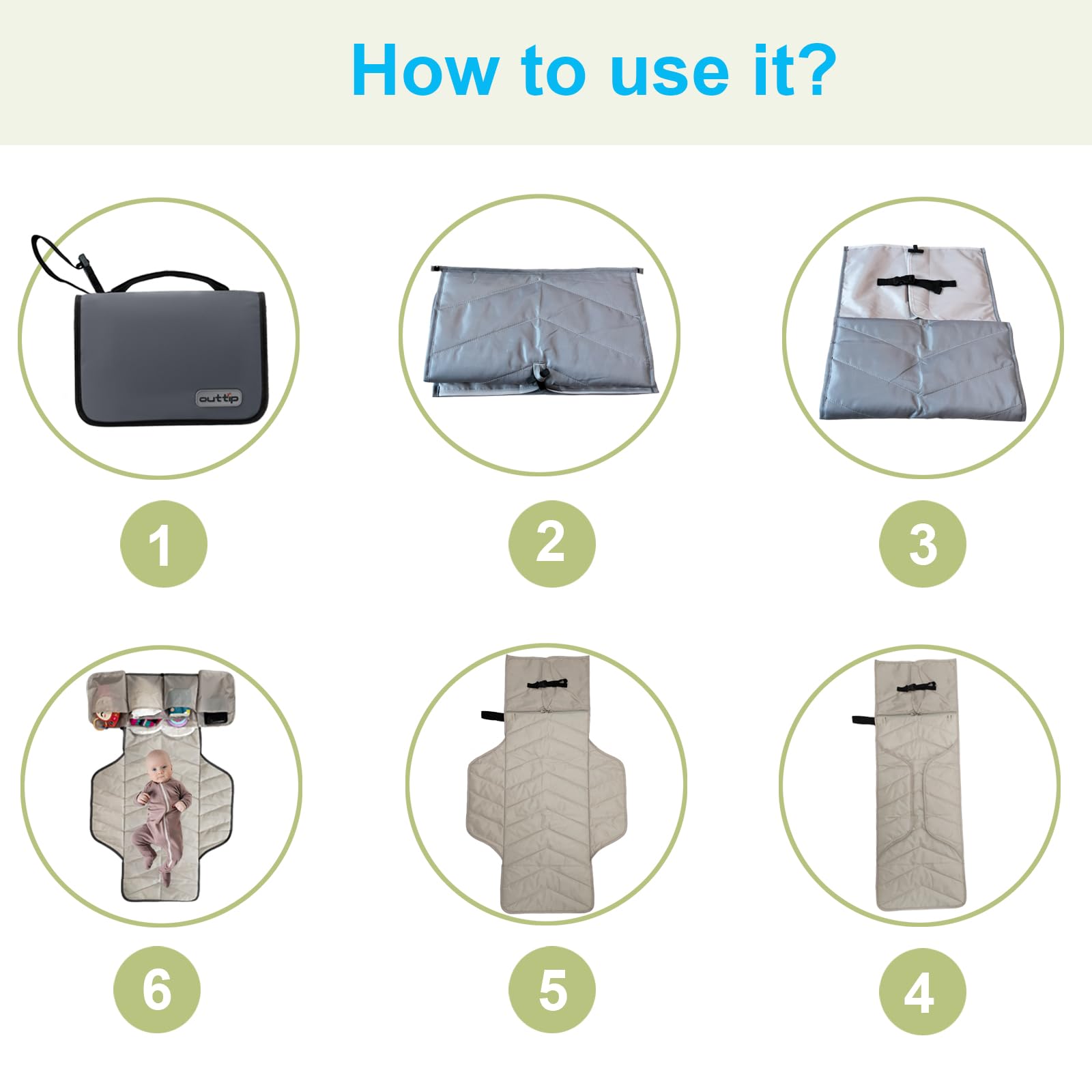 How to use it?

outtip

1

2

3

6

5

4