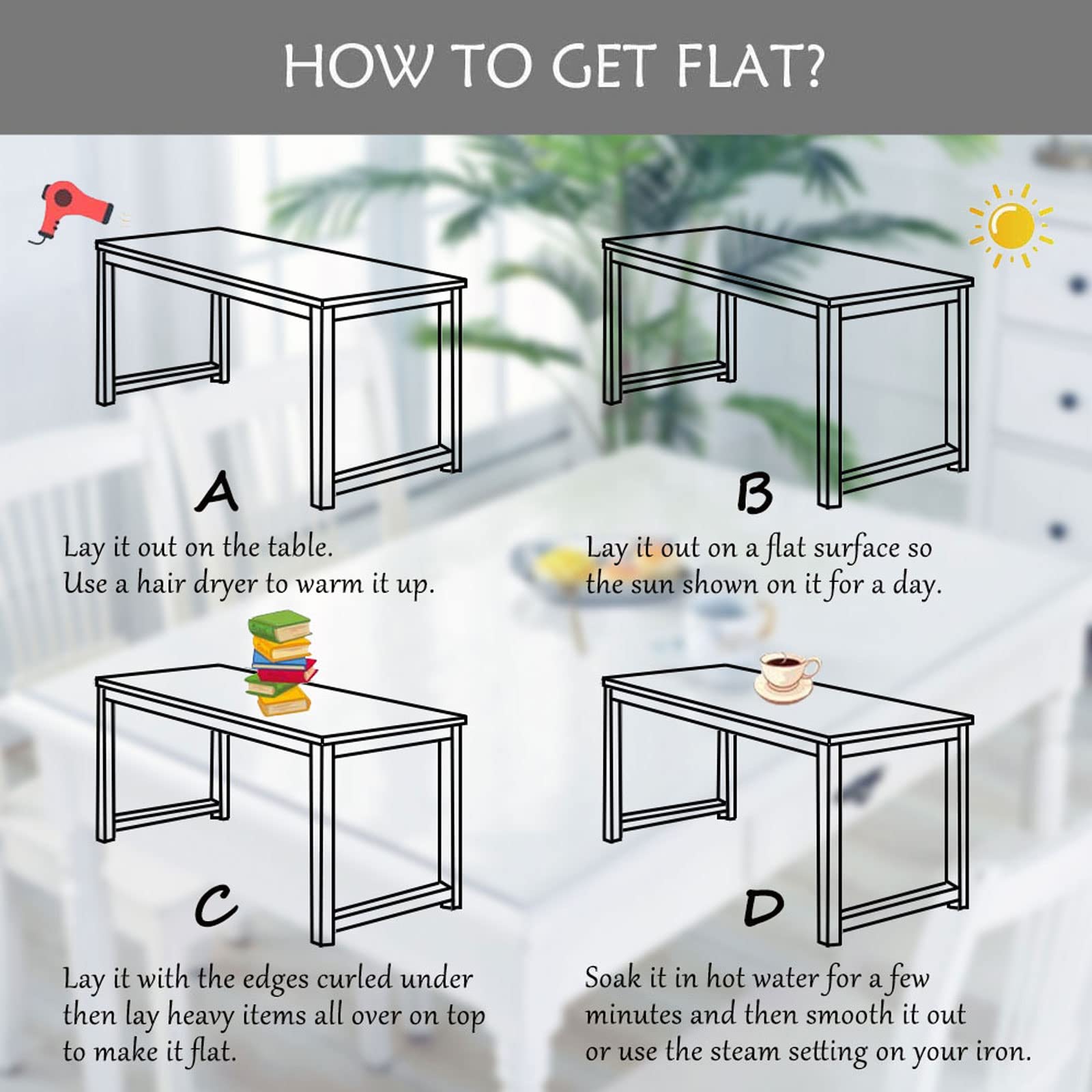 HOW TO GET FLAT?

A

Lay it out on the table.
Use a hair dryer to warm it up.

B

Lay it out on a flat surface so the sun shown on it for a day.

C

Lay it with the edges curled under then lay heavy items all over on top to make it flat.

D

Soak it in hot water for a few minutes and then smooth it out or use the steam setting on your iron.