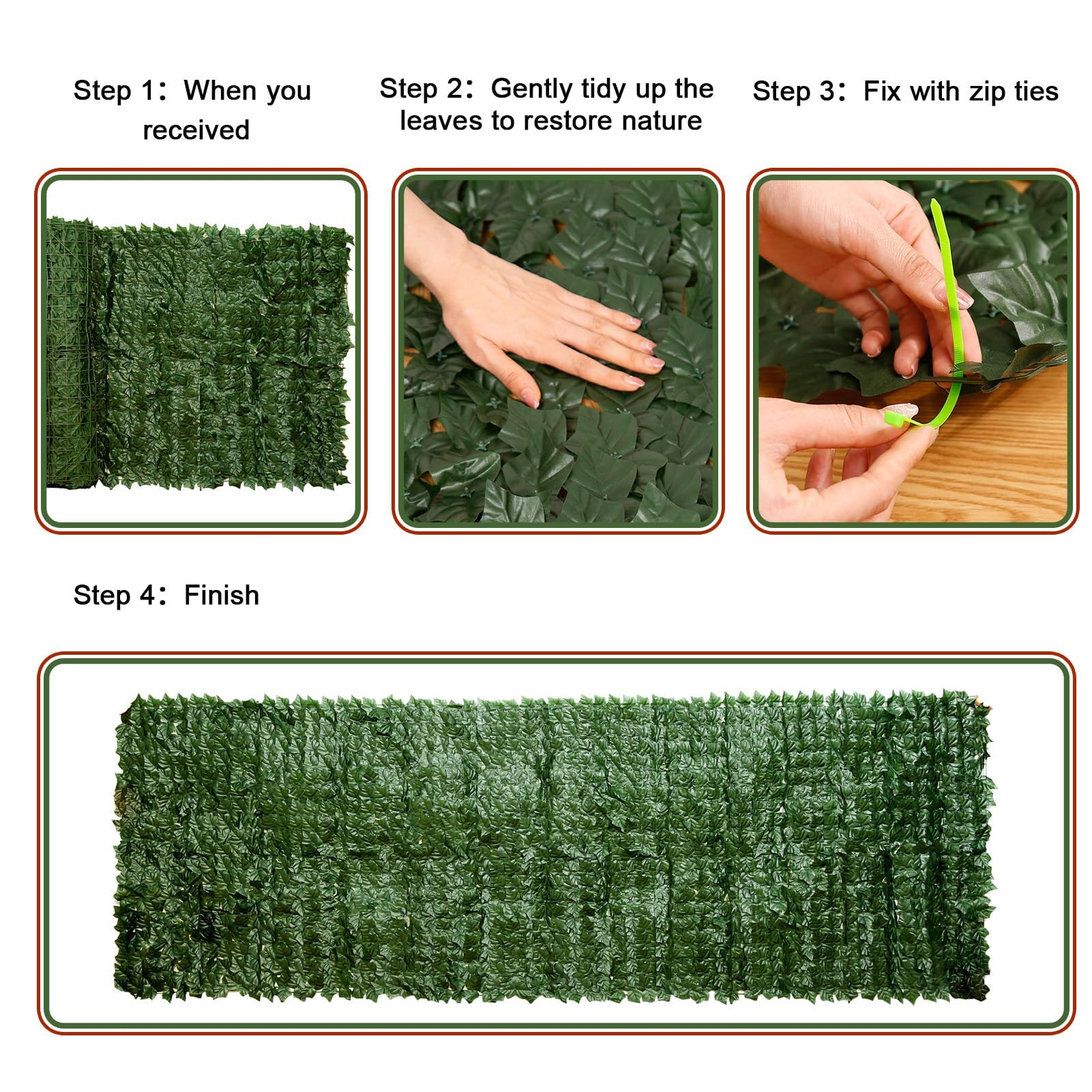 Step 1：When you received

Step 2：Gently tidy up the leaves to restore nature

Step 3：Fix with zip ties

Step 4：Finish