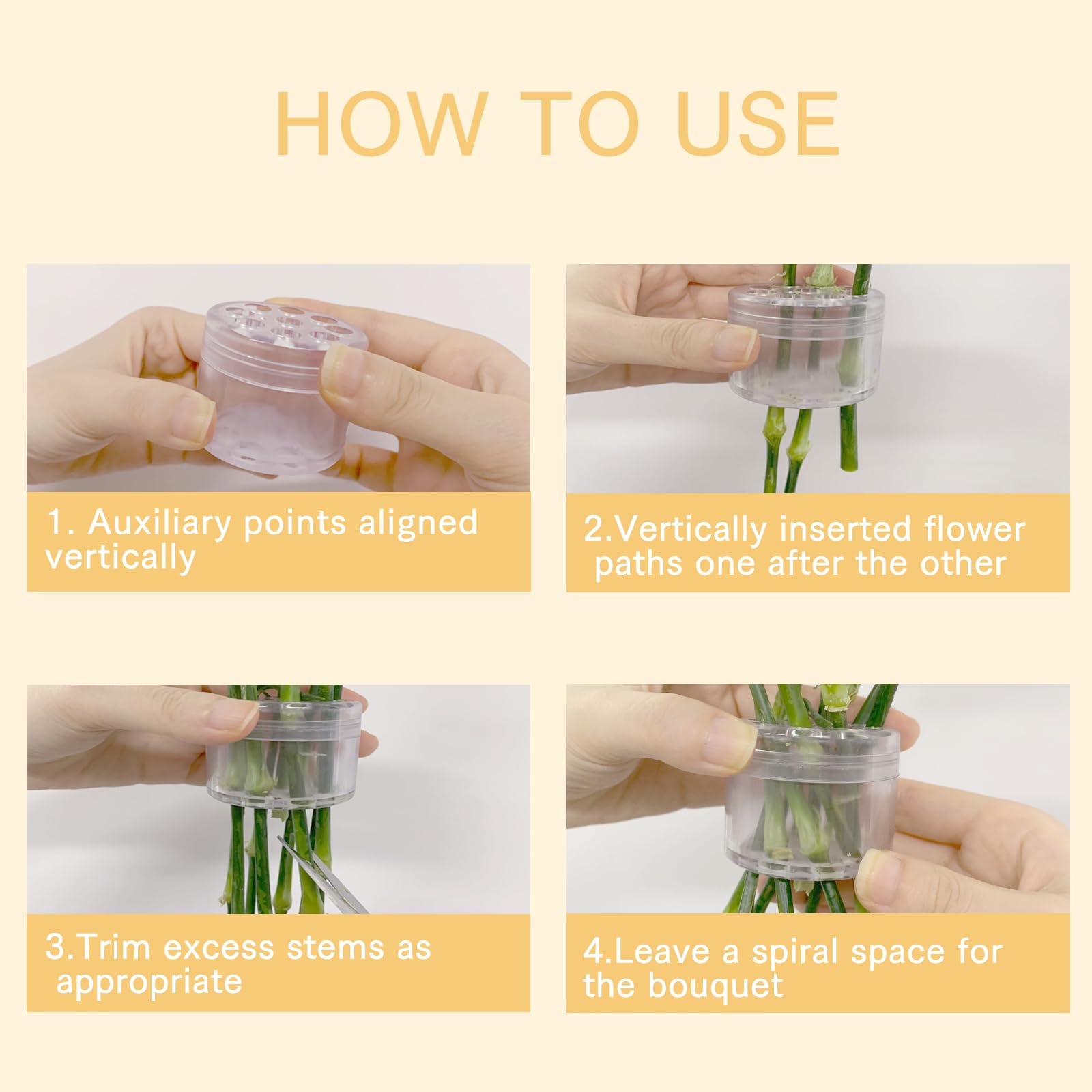 HOW TO USE

1. Auxiliary points aligned vertically

2.Vertically inserted flower paths one after the other

3.Trim excess stems as appropriate

4.Leave a spiral space for the bouquet