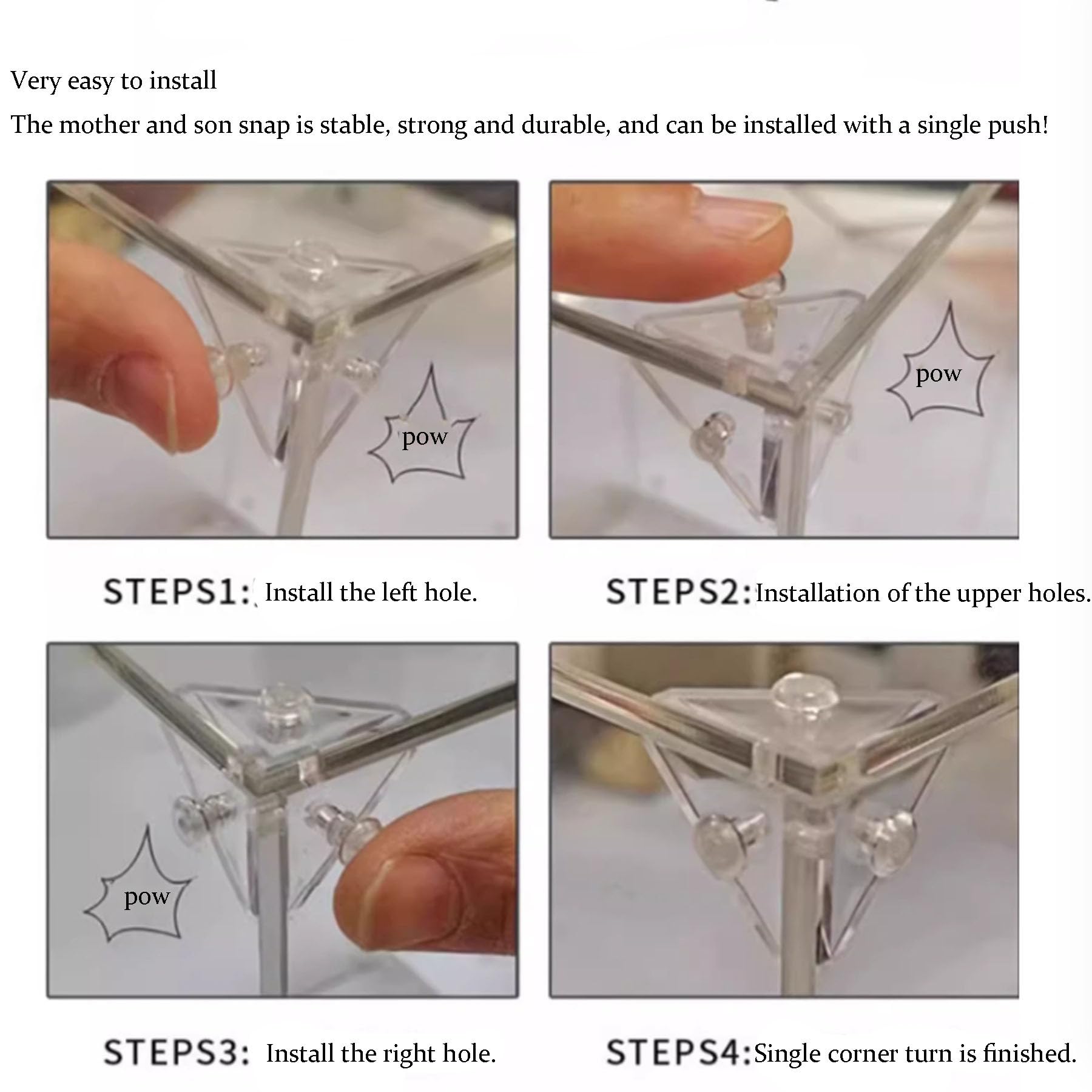 Very easy to install

The mother and son snap is stable, strong and durable, and can be installed with a single push!

pow

pow

STEPS1: Install the left hole.

STEPS2: Installation of the upper holes.

pow

STEPS3: Install the right hole.

STEPS4: Single corner turn is finished.