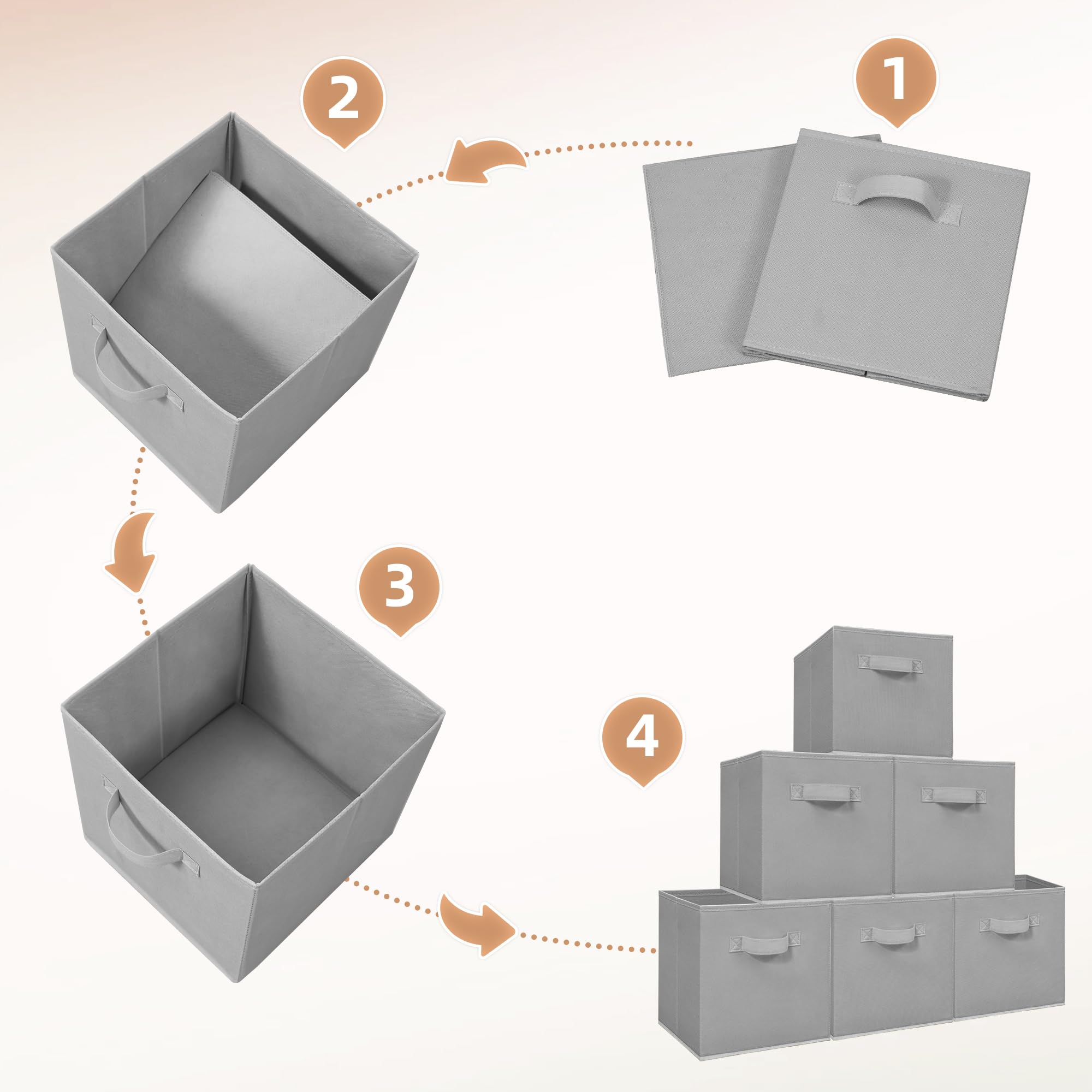 1
2
3
4