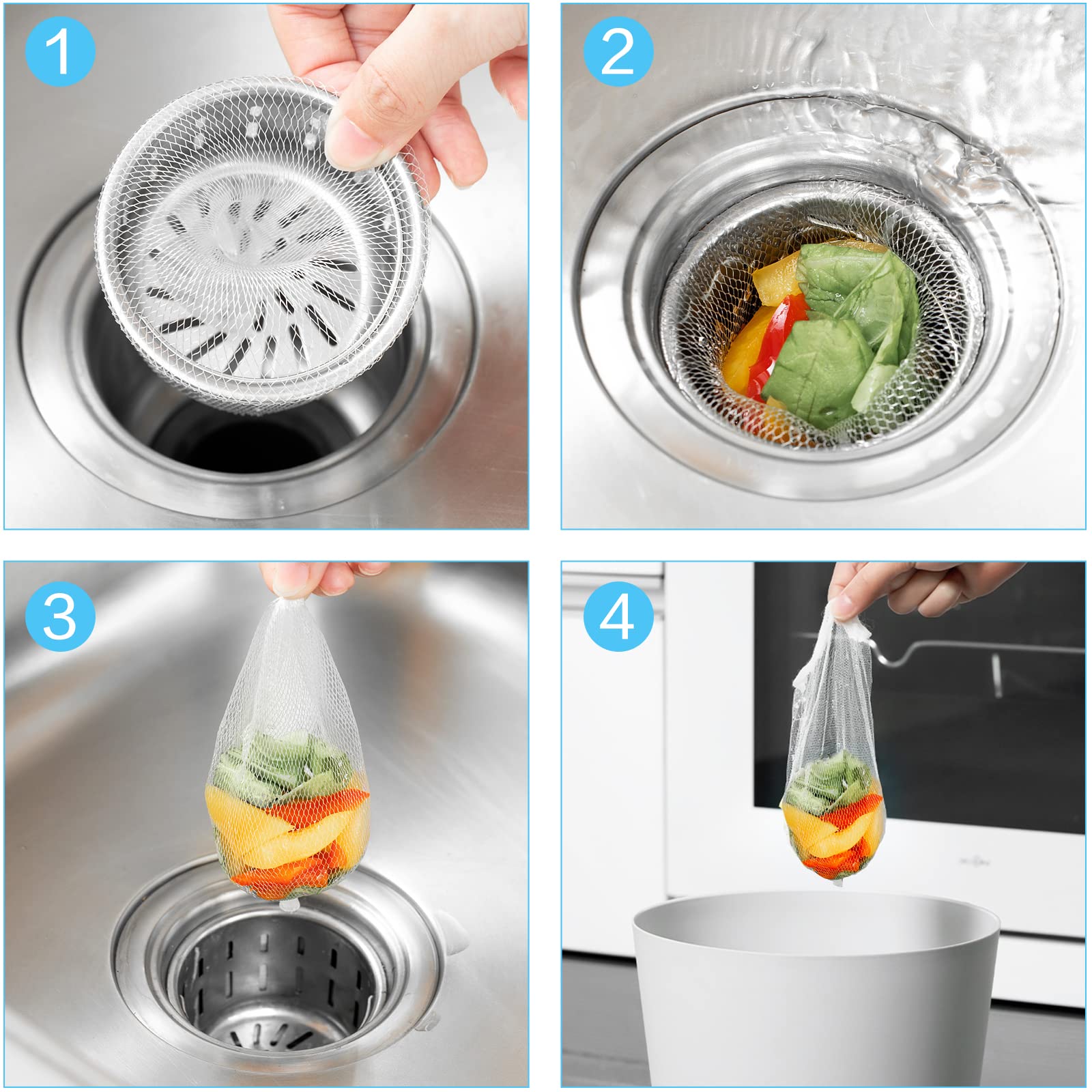 1

2

3

4