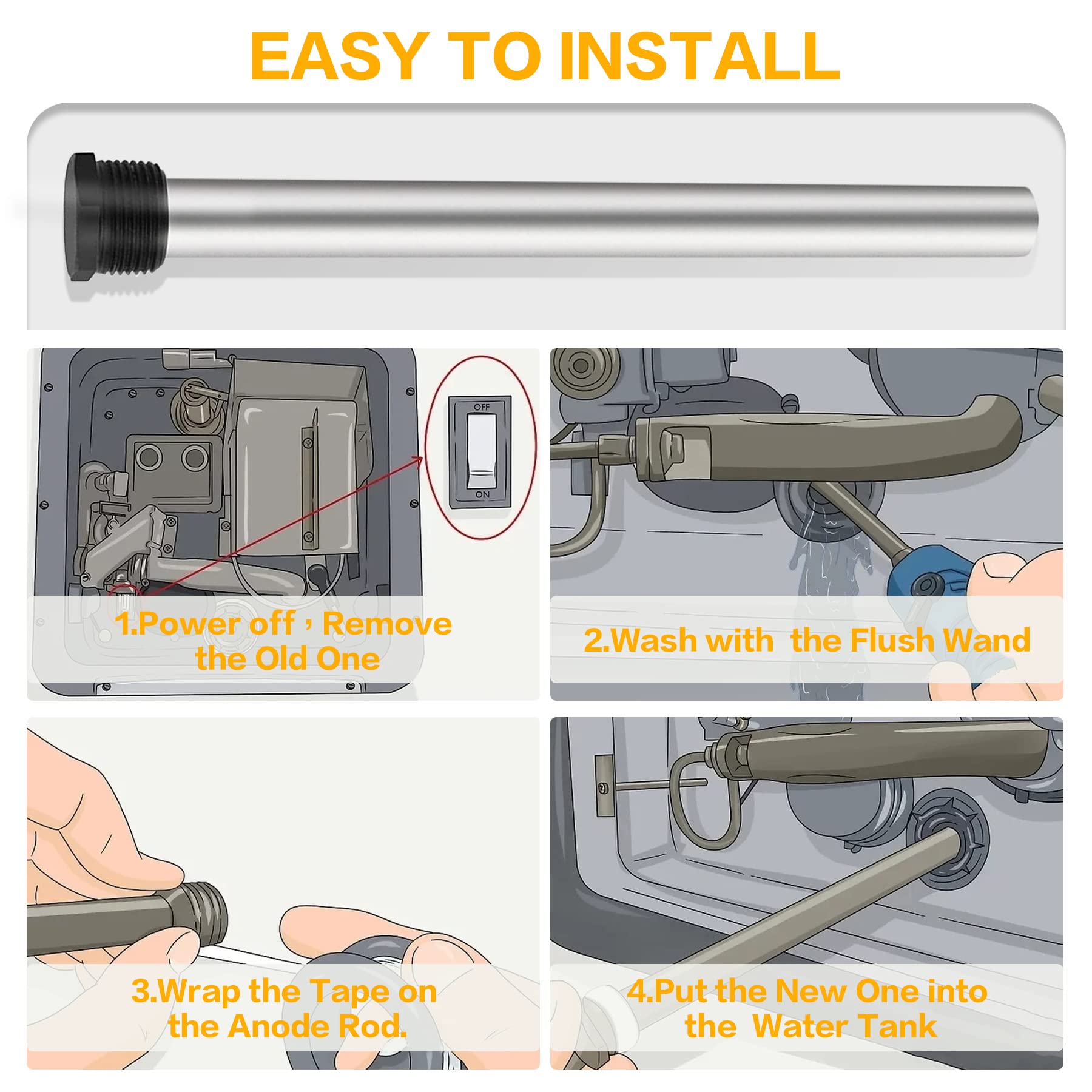 EASY TO INSTALL

OFF

ON

1.Power off，Remove the Old One

2.Wash with the Flush Wand

3.Wrap the Tape on the Anode Rod.

4.Put the New One into the Water Tank