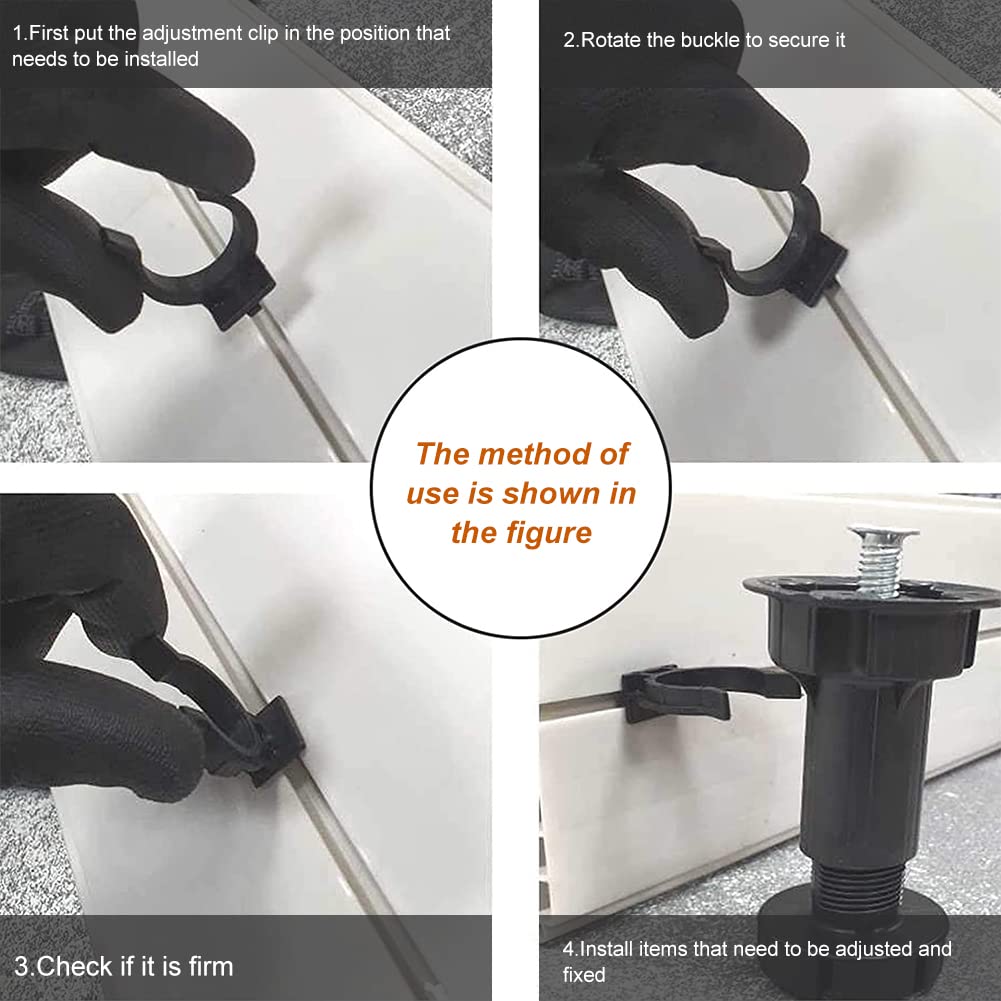 1.First put the adjustment clip in the position that needs to be installed

2.Rotate the buckle to secure it

The method of use is shown in the figure

3.Check if it is firm

4.Install items that need to be adjusted and fixed