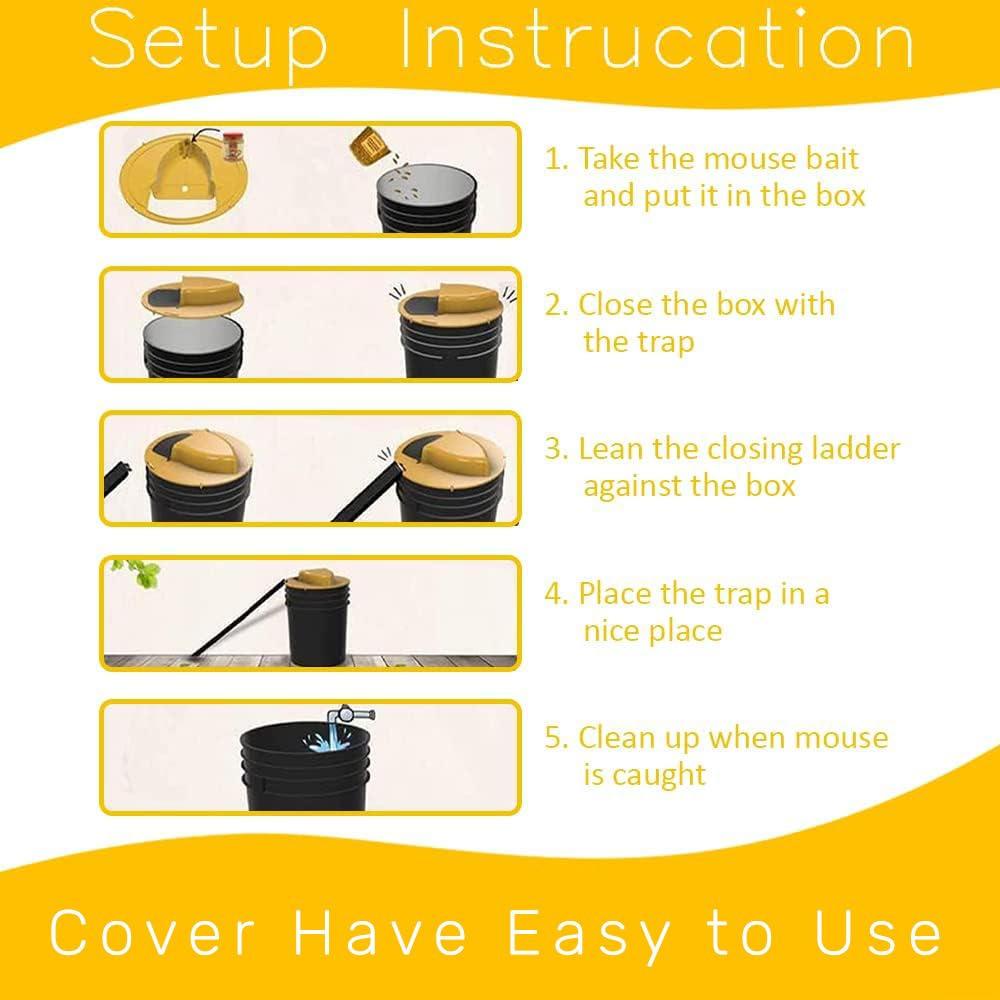 Setup Instrucation

1. Take the mouse bait and put it in the box

2. Close the box with the trap

3. Lean the closing ladder against the box

4. Place the trap in a nice place

5. Clean up when mouse is caught

Cover Have Easy to Use