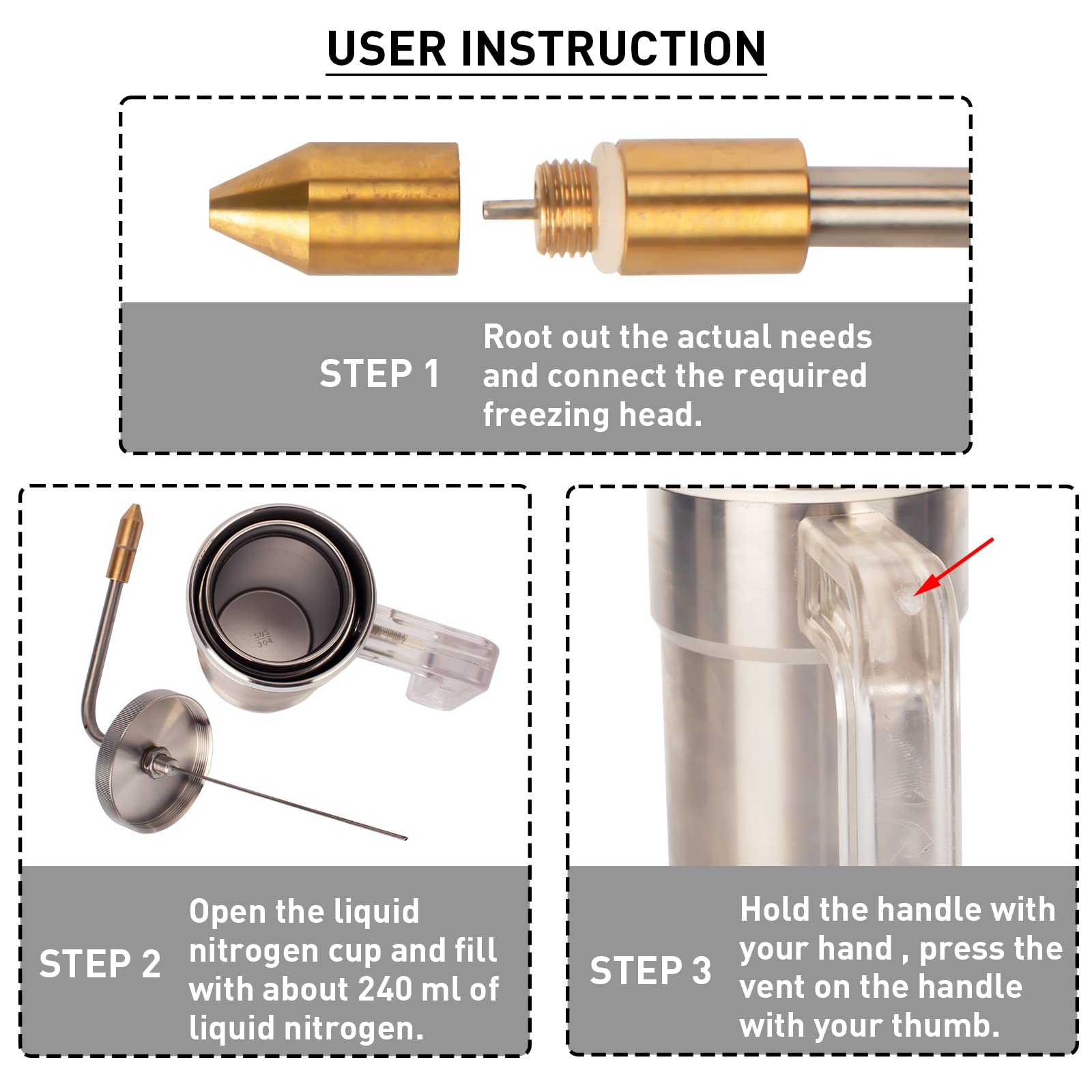 USER INSTRUCTION

STEP 1

Root out the actual needs and connect the required freezing head.

SUS 304

STEP 2

Open the liquid nitrogen cup and fill with about 240 ml of liquid nitrogen.

STEP 3

Hold the handle with your hand , press the vent on the handle with your thumb.