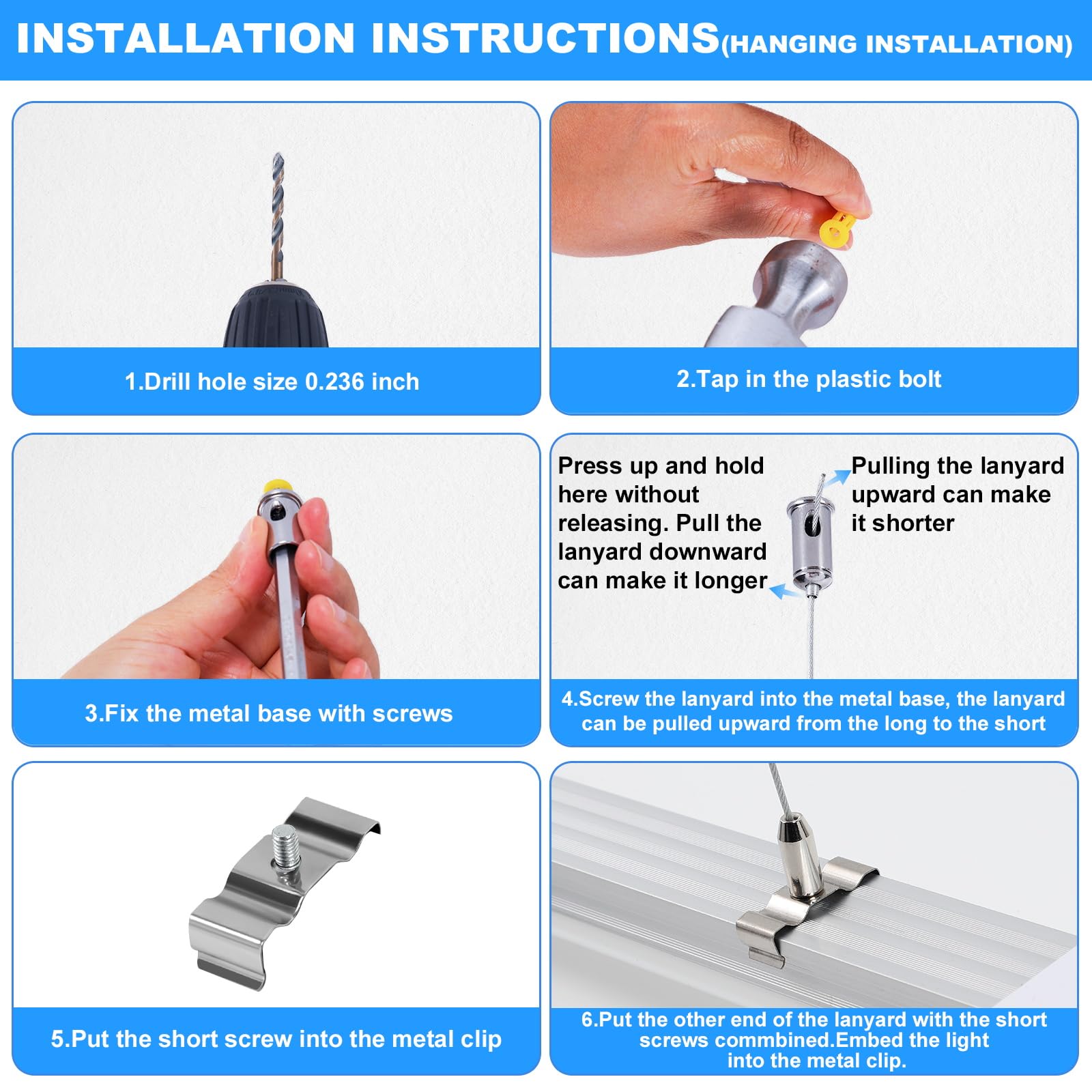 INSTALLATION INSTRUCTIONS(HANGING INSTALLATION)

1.Drill hole size 0.236 inch

2.Tap in the plastic bolt

3.Fix the metal base with screws

Press up and hold here without releasing. Pull the lanyard downward can make it longer

Pulling the lanyard upward can make it shorter

4.Screw the lanyard into the metal base, the lanyard can be pulled upward from the long to the short

5.Put the short screw into the metal clip

6.Put the other end of the lanyard with the short screws commbined.Embed the light into the metal clip.