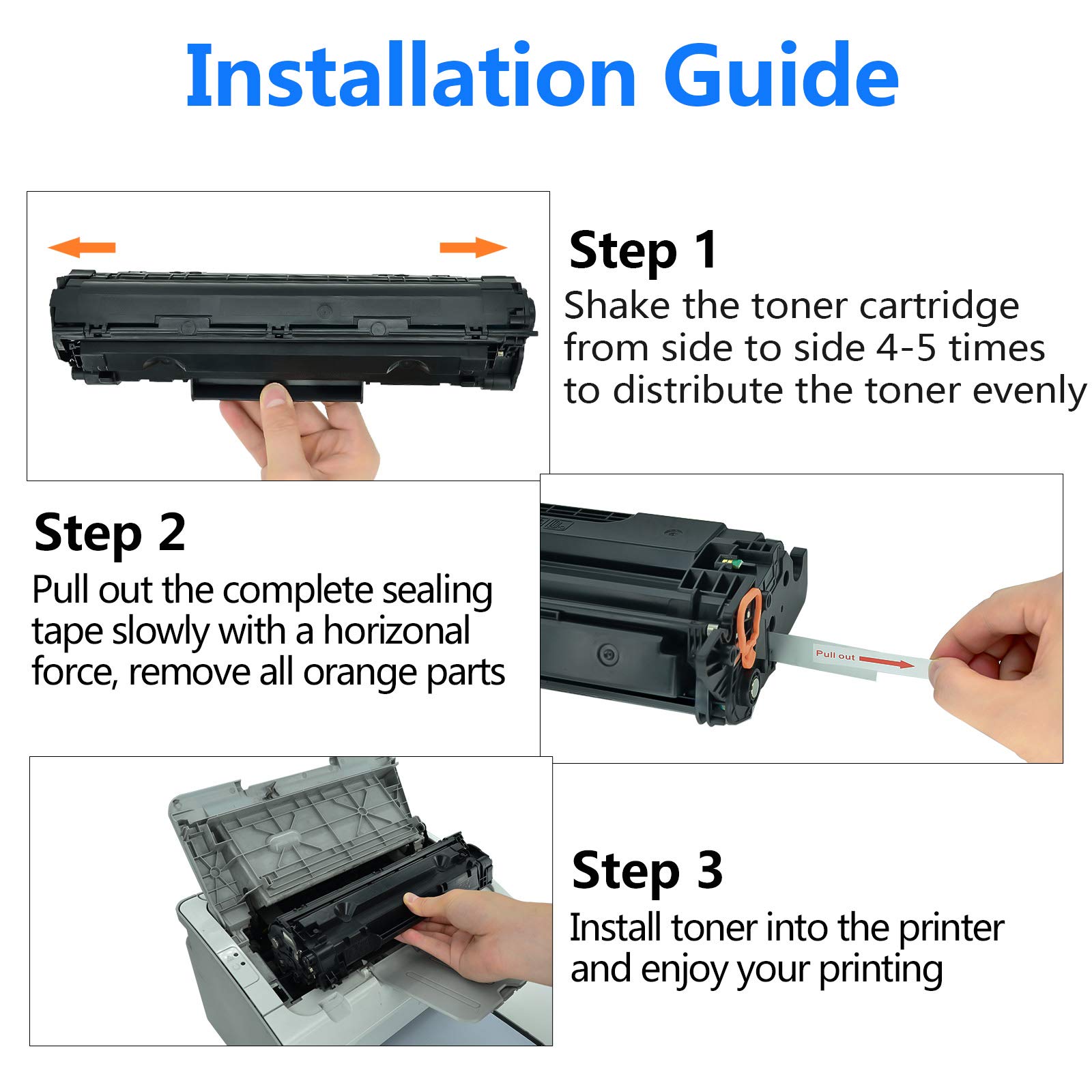 Installation Guide

Step 1
Shake the toner cartridge from side to side 4-5 times to distribute the toner evenly

Step 2
Pull out the complete sealing tape slowly with a horizonal force, remove all orange parts

Pull out

Step 3
Install toner into the printer and enjoy your printing