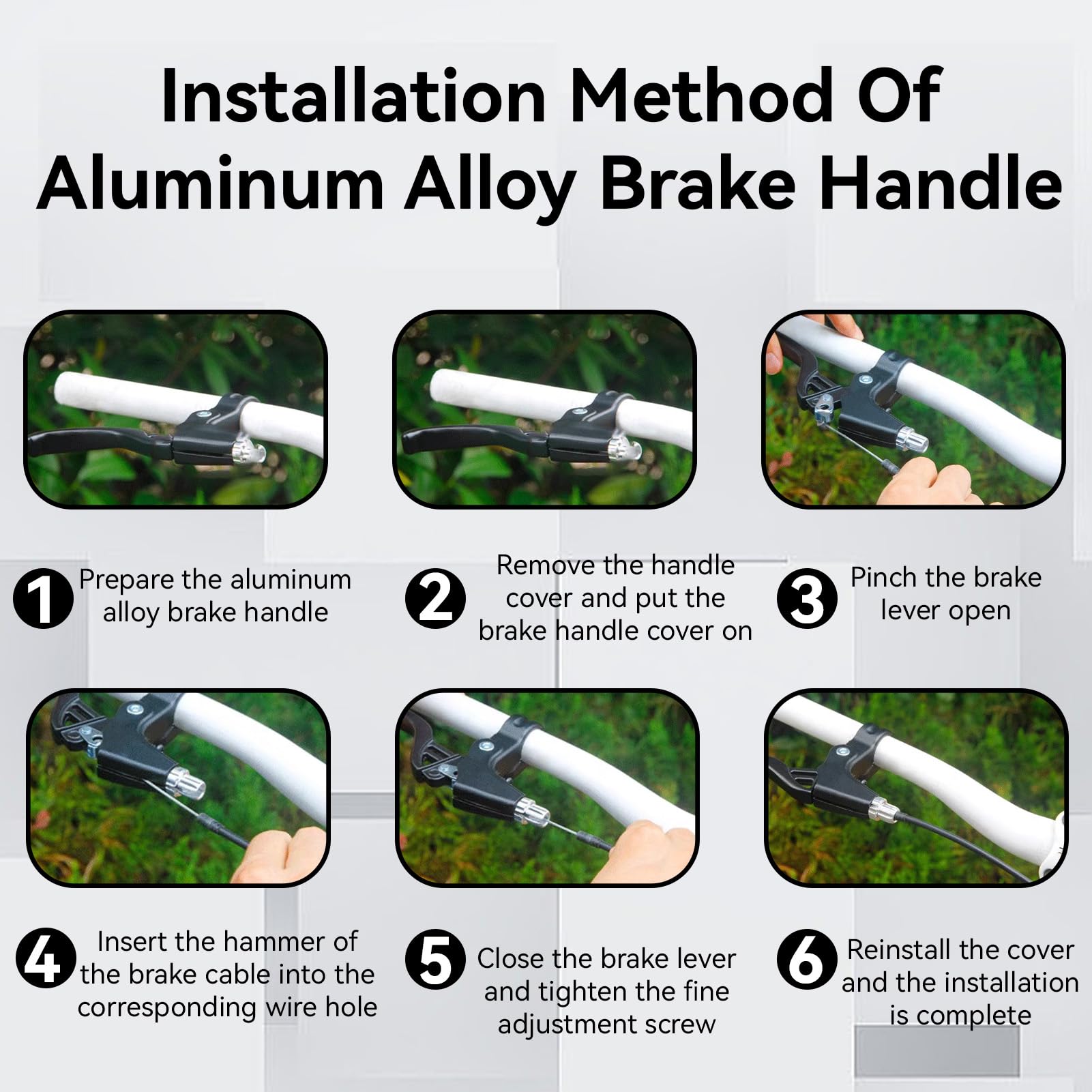 Installation Method Of Aluminum Alloy Brake Handle

1 Prepare the aluminum alloy brake handle

2 Remove the handle cover and put the brake handle cover on

3 Pinch the brake lever open

4 Insert the hammer of the brake cable into the corresponding wire hole

5 Close the brake lever and tighten the fine adjustment screw

6 Reinstall the cover and the installation is complete