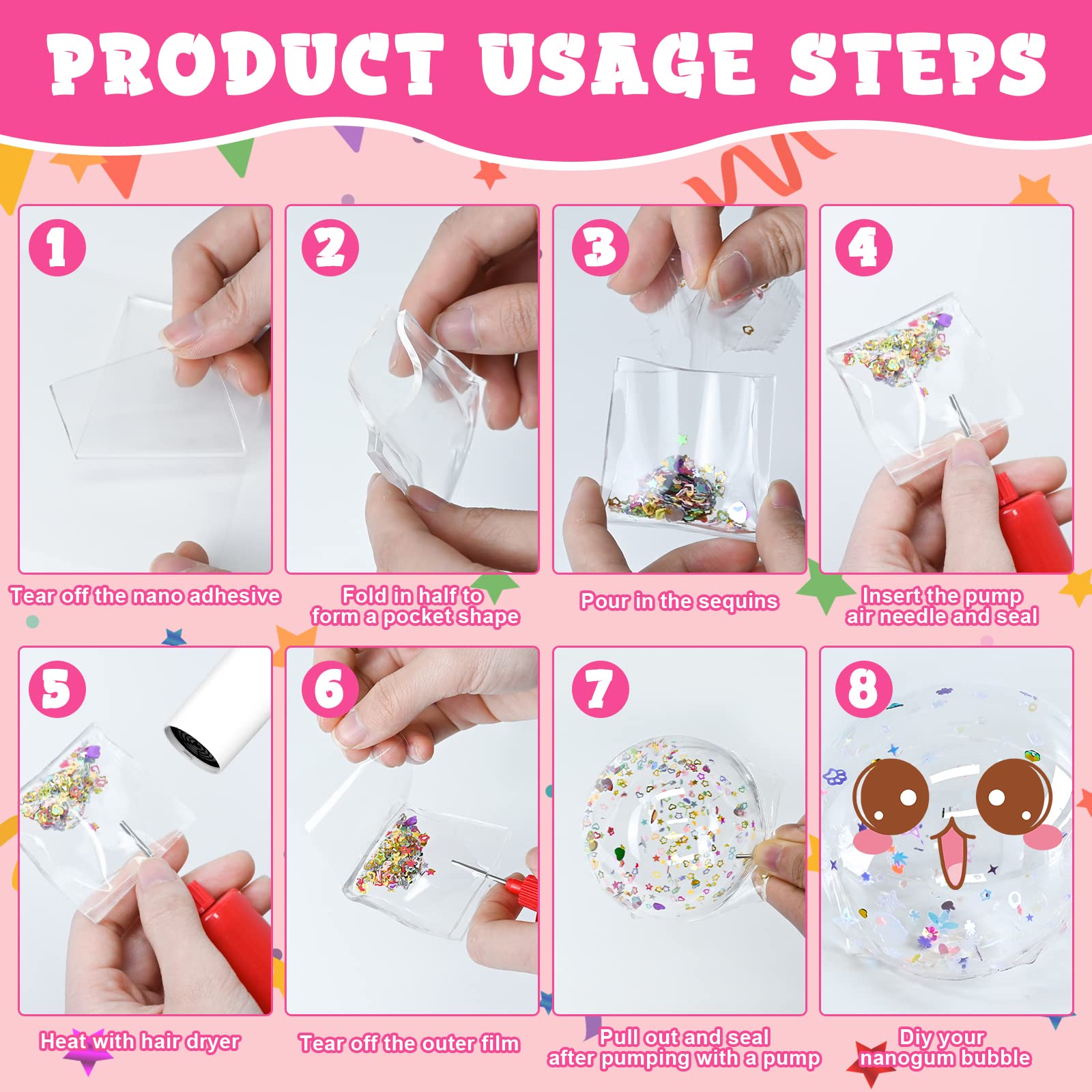 PRODUCT USAGE STEPS

1
Tear off the nano adhesive

2
Fold in half to form a pocket shape

3
Pour in the sequins

4
Insert the pump air needle and seal

5
Heat with hair dryer

6
Tear off the outer film

7
Pull out and seal after pumping with a pump

8
Diy your nanogum bubble