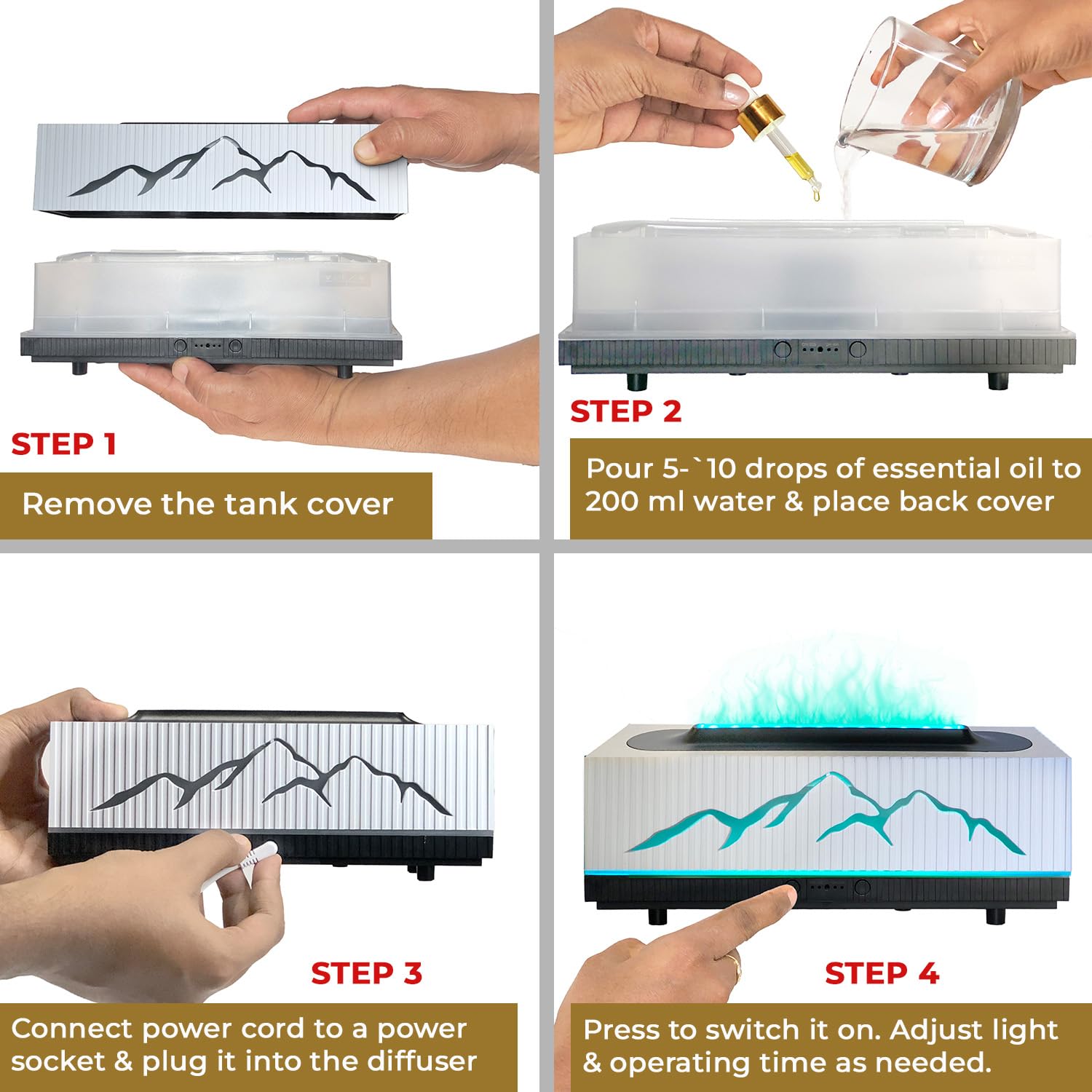 STEP 1

Remove the tank cover

STEP 2

Pour 5-`10 drops of essential oil to 200 ml water & place back cover

STEP 3

Connect power cord to a power socket & plug it into the diffuser

STEP 4

Press to switch it on. Adjust light & operating time as needed.