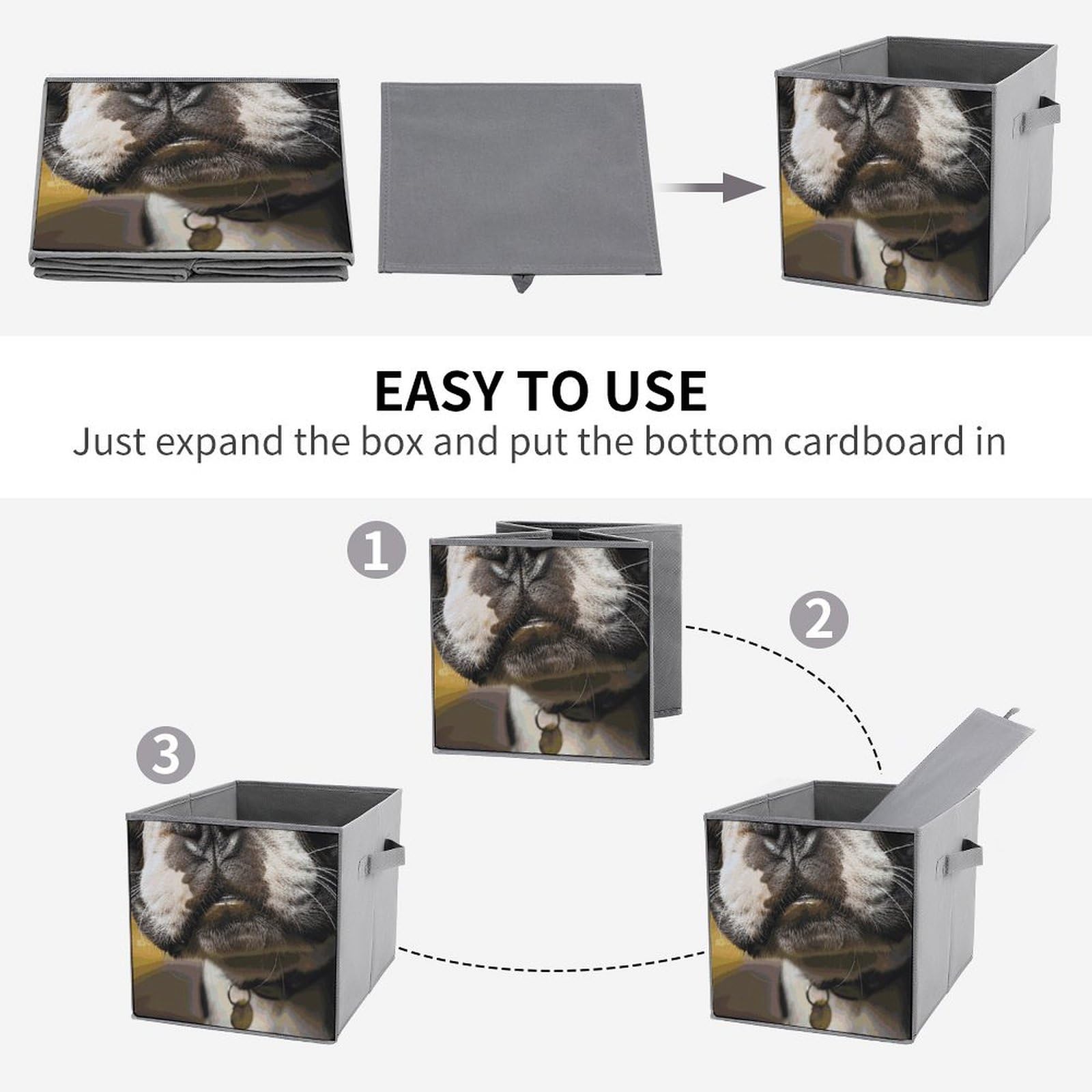 EASY TO USE
Just expand the box and put the bottom cardboard in

1

2

3