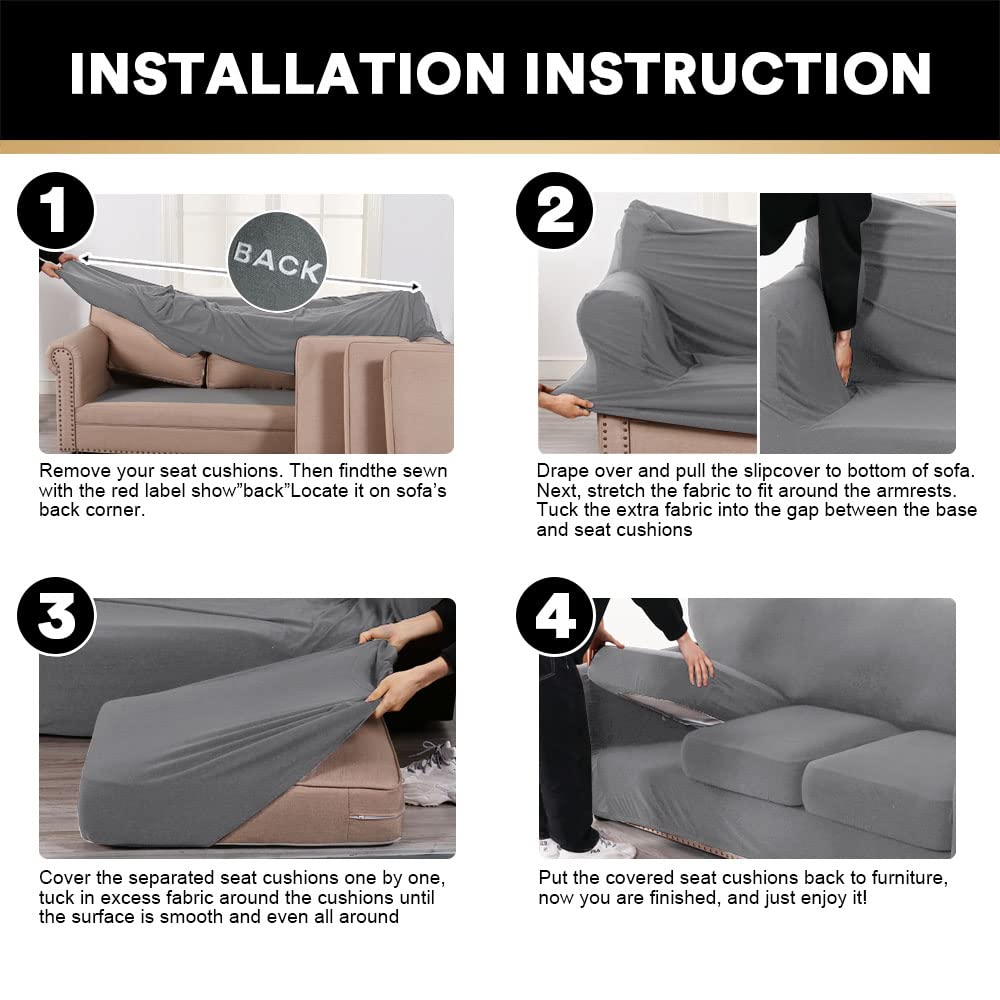 INSTALLATION INSTRUCTION

1

BACK

Remove your seat cushions. Then findthe sewn with the red label show"back"Locate it on sofa's back corner.

2

Drape over and pull the slipcover to bottom of sofa. Next, stretch the fabric to fit around the armrests. Tuck the extra fabric into the gap between the base and seat cushions

3

Cover the separated seat cushions one by one, tuck in excess fabric around the cushions until the surface is smooth and even all around

4

Put the covered seat cushions back to furniture, now you are finished, and just enjoy it!