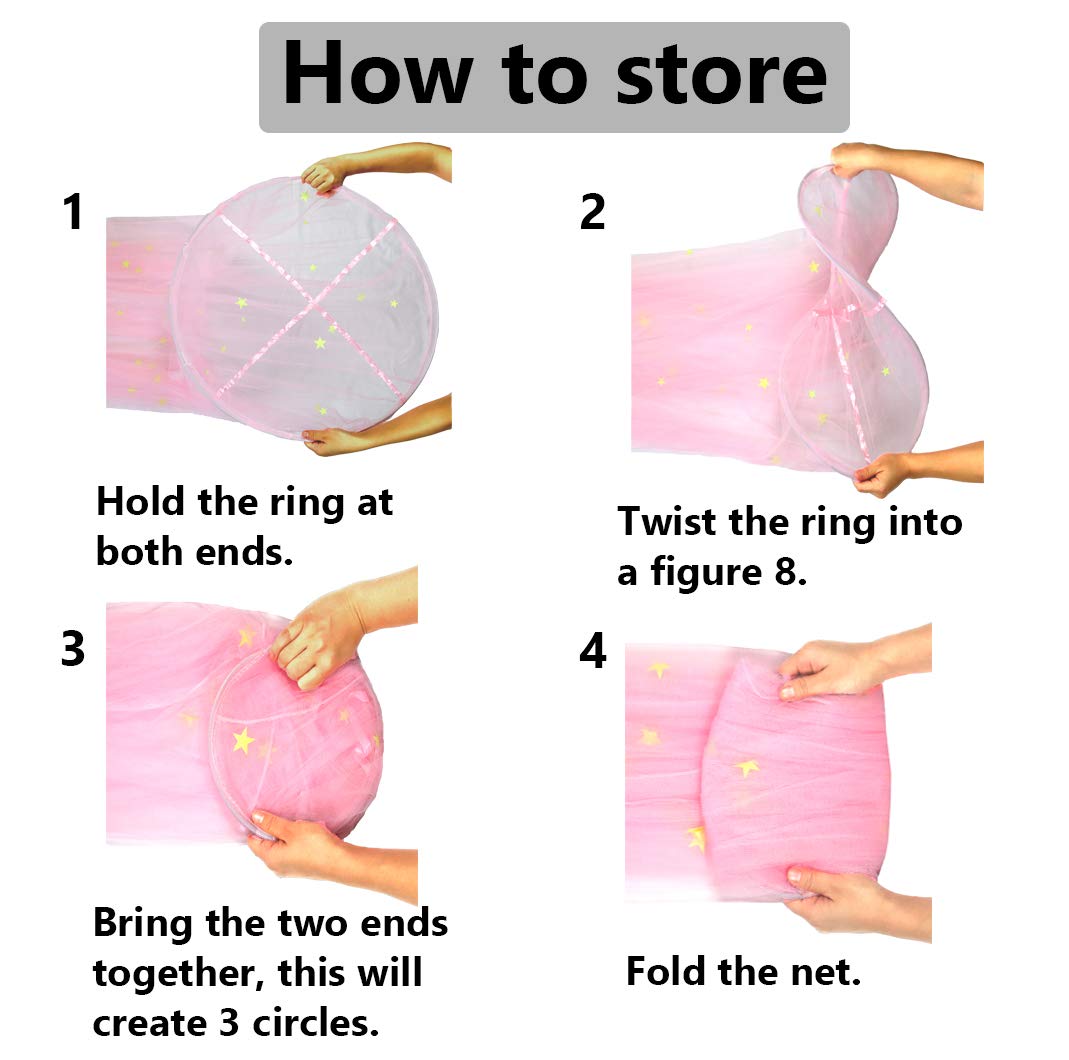 How to store

1

Hold the ring at both ends.

2

Twist the ring into a figure 8.

3

Bring the two ends together, this will create 3 circles.

4

Fold the net.