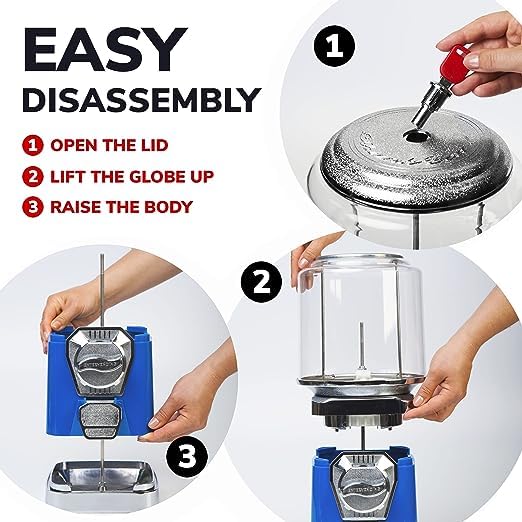 EASY DISASSEMBLY

1 OPEN THE LID
2 LIFT THE GLOBE UP
3 RAISE THE BODY

1

2

3