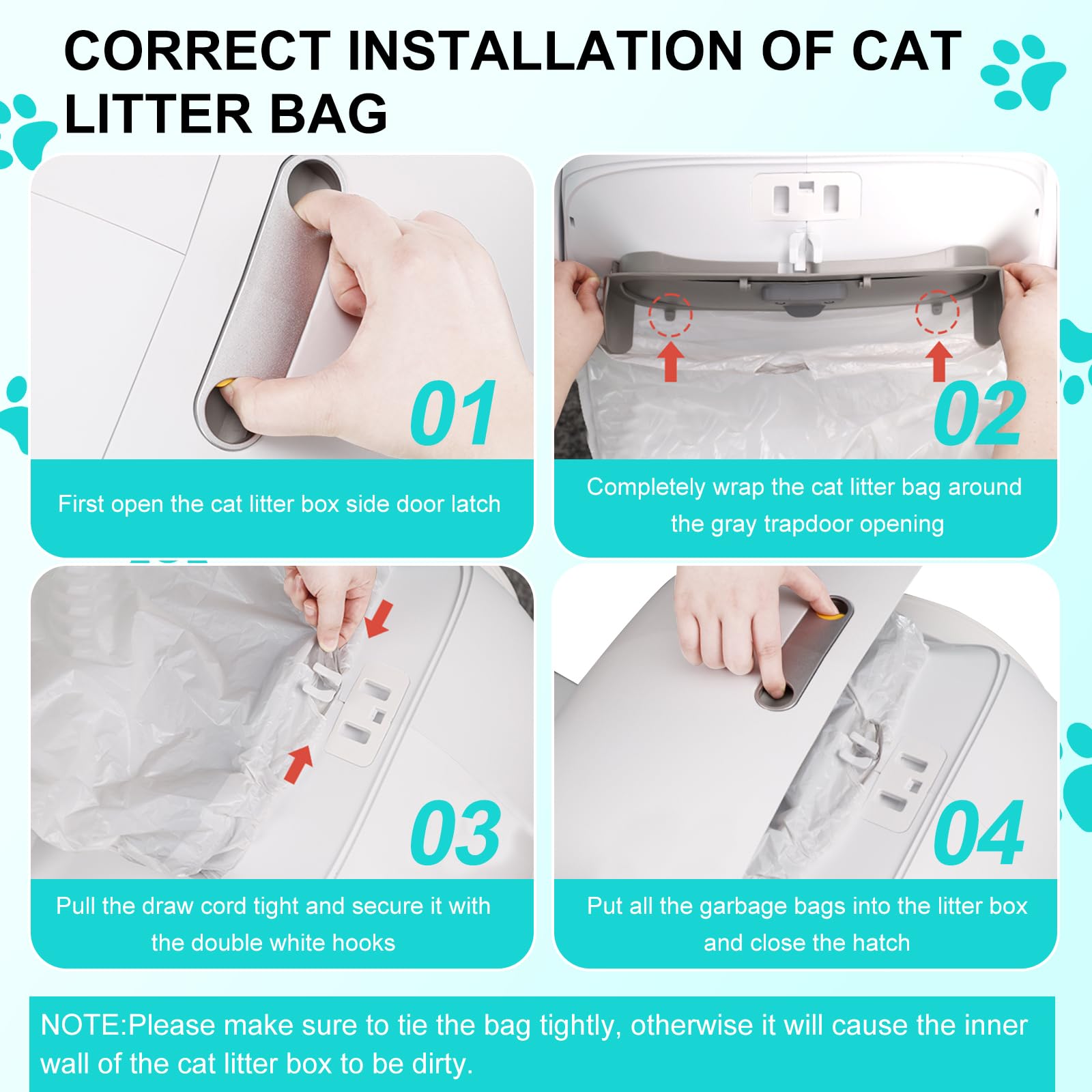 CORRECT INSTALLATION OF CAT LITTER BAG

01

First open the cat litter box side door latch

02

Completely wrap the cat litter bag around the gray trapdoor opening

03

Pull the draw cord tight and secure it with the double white hooks

04

Put all the garbage bags into the litter box and close the hatch

NOTE:Please make sure to tie the bag tightly, otherwise it will cause the inner wall of the cat litter box to be dirty.