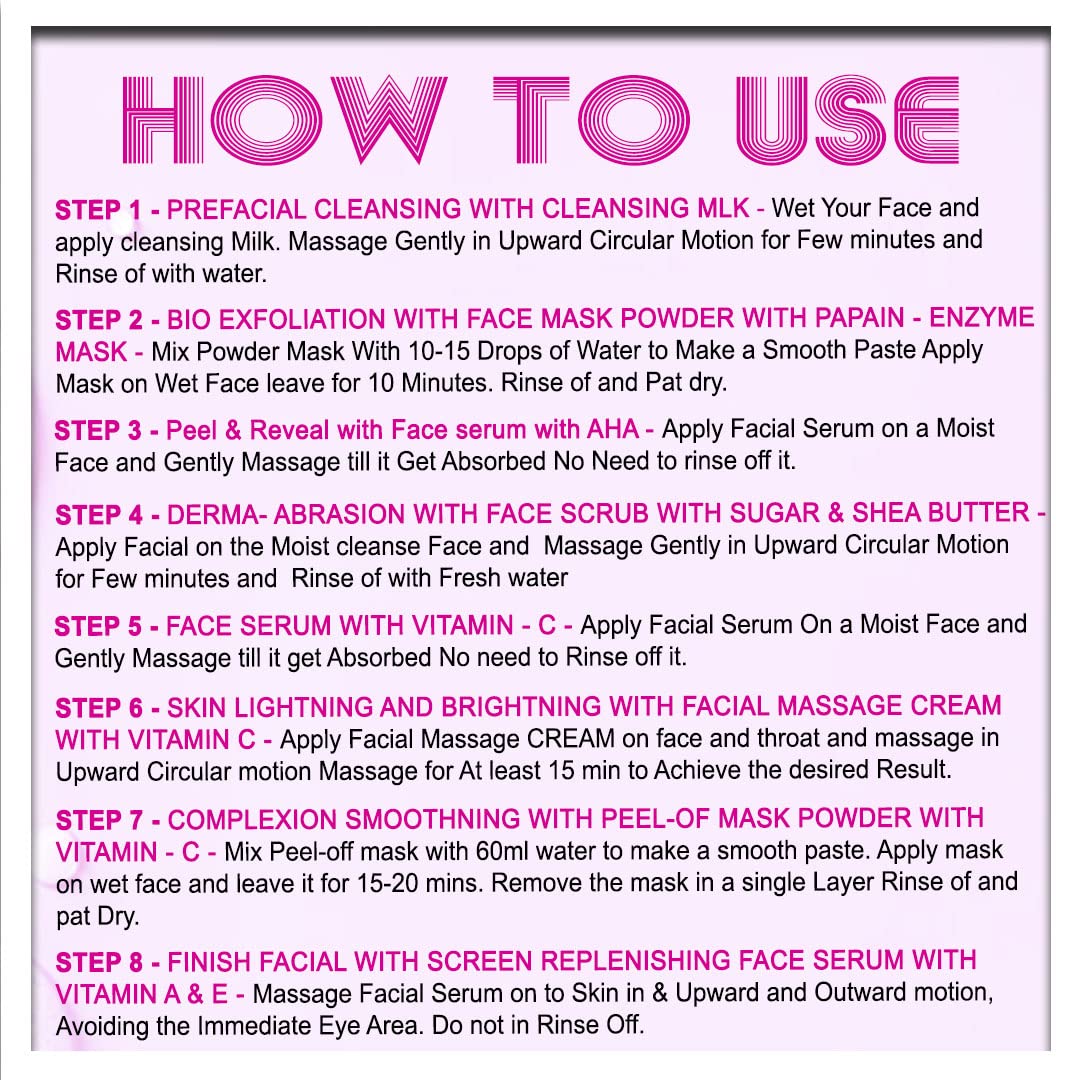 HOW TO USE

STEP 1 - PREFACIAL CLEANSING WITH CLEANSING MLK - Wet Your Face and apply cleansing Milk. Massage Gently in Upward Circular Motion for Few minutes and Rinse of with water.

STEP 2 - BIO EXFOLIATION WITH FACE MASK POWDER WITH PAPAIN - ENZYME MASK - Mix Powder Mask With 10-15 Drops of Water to Make a Smooth Paste Apply Mask on Wet Face leave for 10 Minutes. Rinse of and Pat dry.

STEP 3 - Peel & Reveal with Face serum with AHA - Apply Facial Serum on a Moist Face and Gently Massage till it Get Absorbed No Need to rinse off it.

STEP 4 - DERMA- ABRASION WITH FACE SCRUB WITH SUGAR & SHEA BUTTER - Apply Facial on the Moist cleanse Face and Massage Gently in Upward Circular Motion for Few minutes and Rinse of with Fresh water

STEP 5 - FACE SERUM WITH VITAMIN - C - Apply Facial Serum On a Moist Face and Gently Massage till it get Absorbed No need to Rinse off it.

STEP 6 - SKIN LIGHTNING AND BRIGHTNING WITH FACIAL MASSAGE CREAM WITH VITAMIN C - Apply Facial Massage CREAM on face and throat and massage in Upward Circular motion Massage for At least 15 min to Achieve the desired Result.

STEP 7 - COMPLEXION SMOOTHNING WITH PEEL-OF MASK POWDER WITH VITAMIN - C - Mix Peel-off mask with 60ml water to make a smooth paste. Apply mask on wet face and leave it for 15-20 mins. Remove the mask in a single Layer Rinse of and pat Dry.

STEP 8 - FINISH FACIAL WITH SCREEN REPLENISHING FACE SERUM WITH VITAMIN A & E - Massage Facial Serum on to Skin in & Upward and Outward motion, Avoiding the Immediate Eye Area. Do not in Rinse Off.