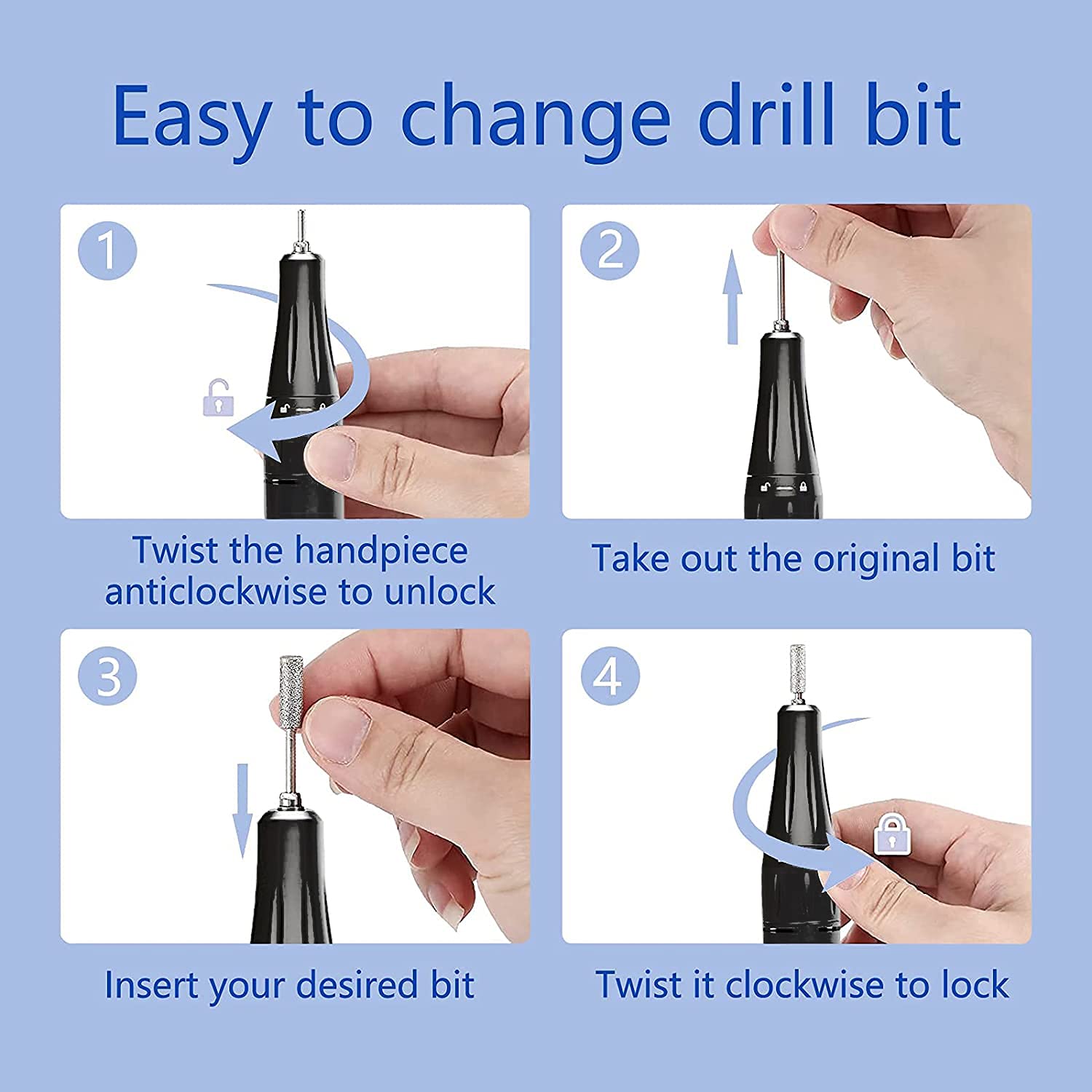 Easy to change drill bit

1

Twist the handpiece anticlockwise to unlock

2

Take out the original bit

3

Insert your desired bit

4

Twist it clockwise to lock