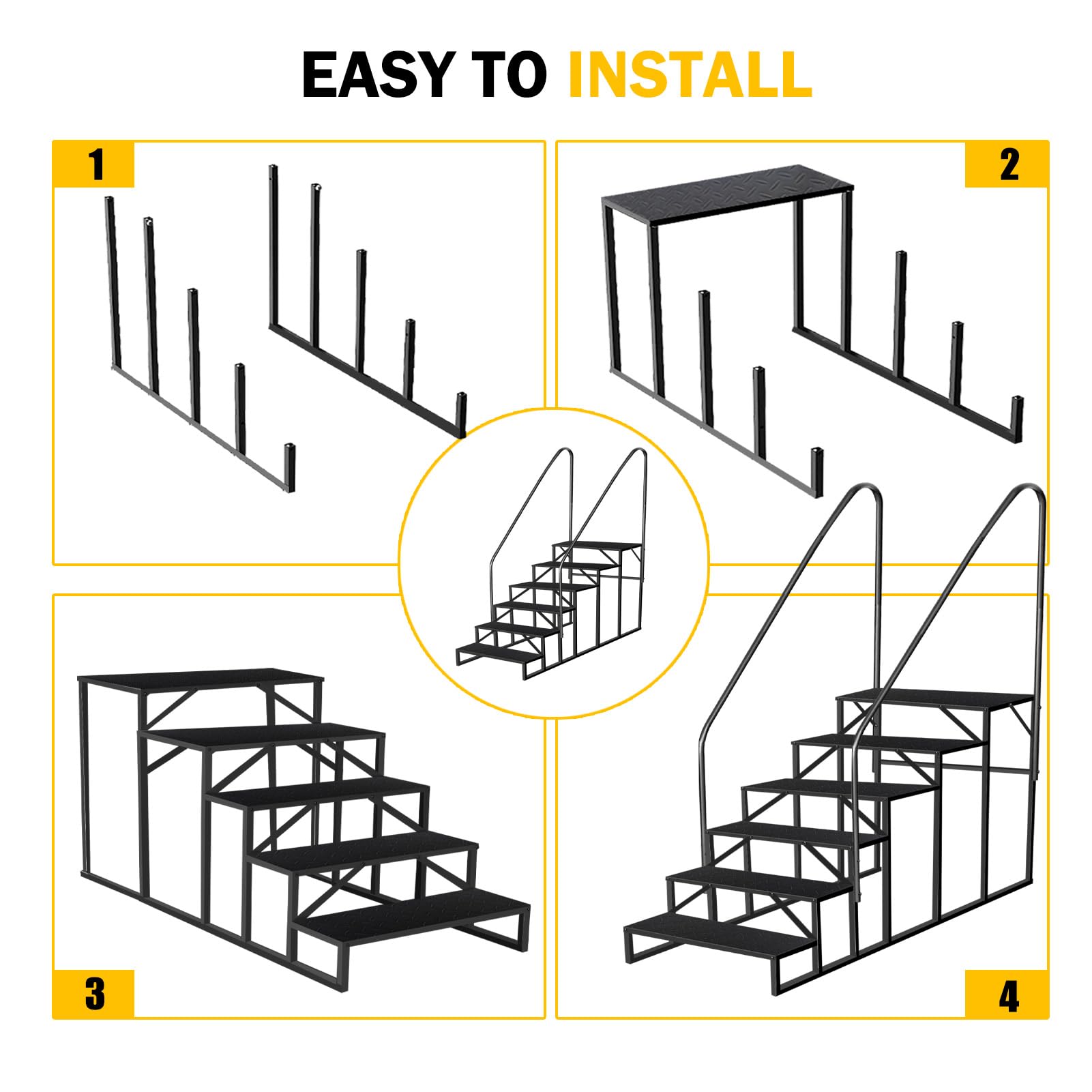 EASY TO INSTALL

1

2

3

4