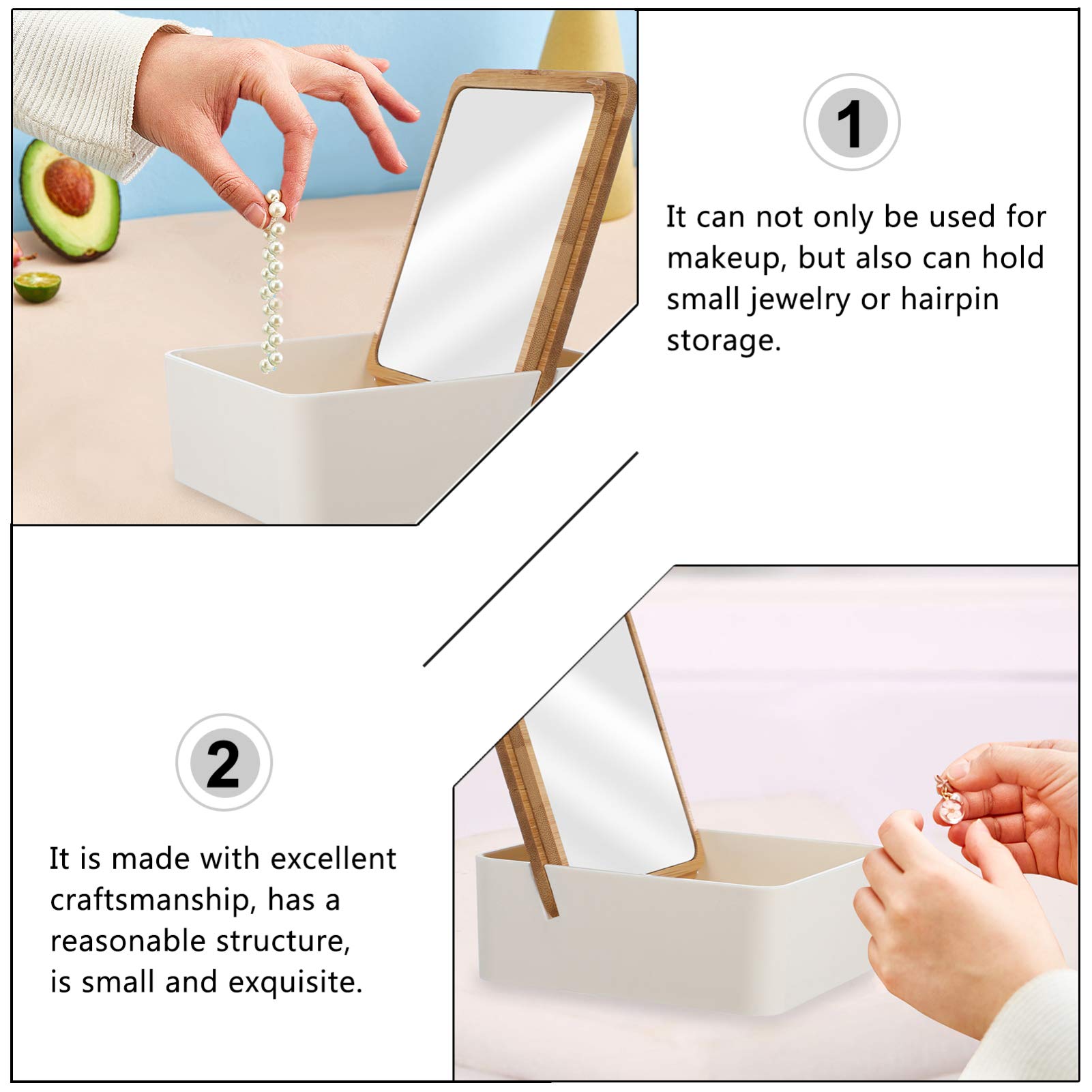 1

It can not only be used for makeup, but also can hold small jewelry or hairpin storage.

2

It is made with excellent craftsmanship, has a reasonable structure, is small and exquisite.