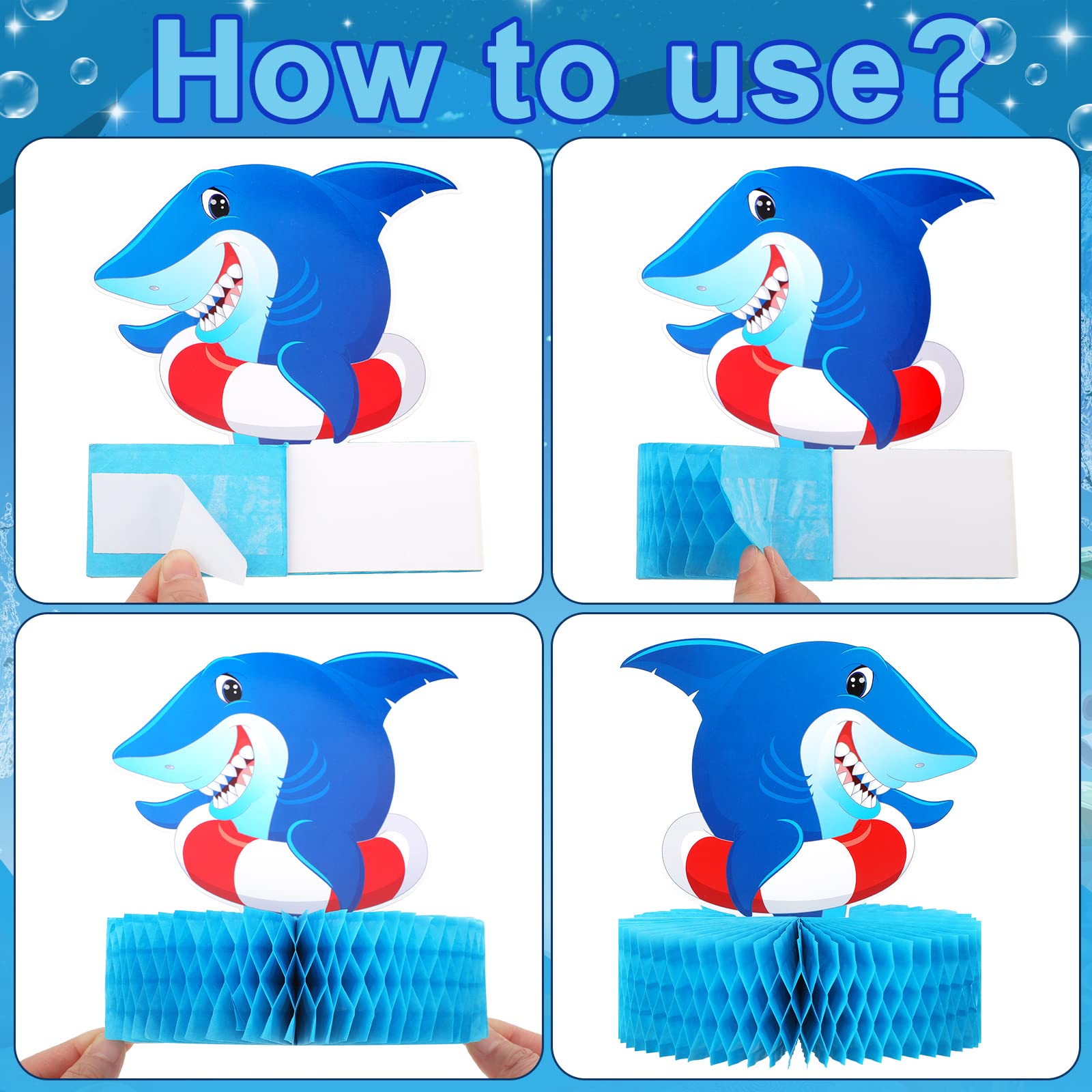 How to use?