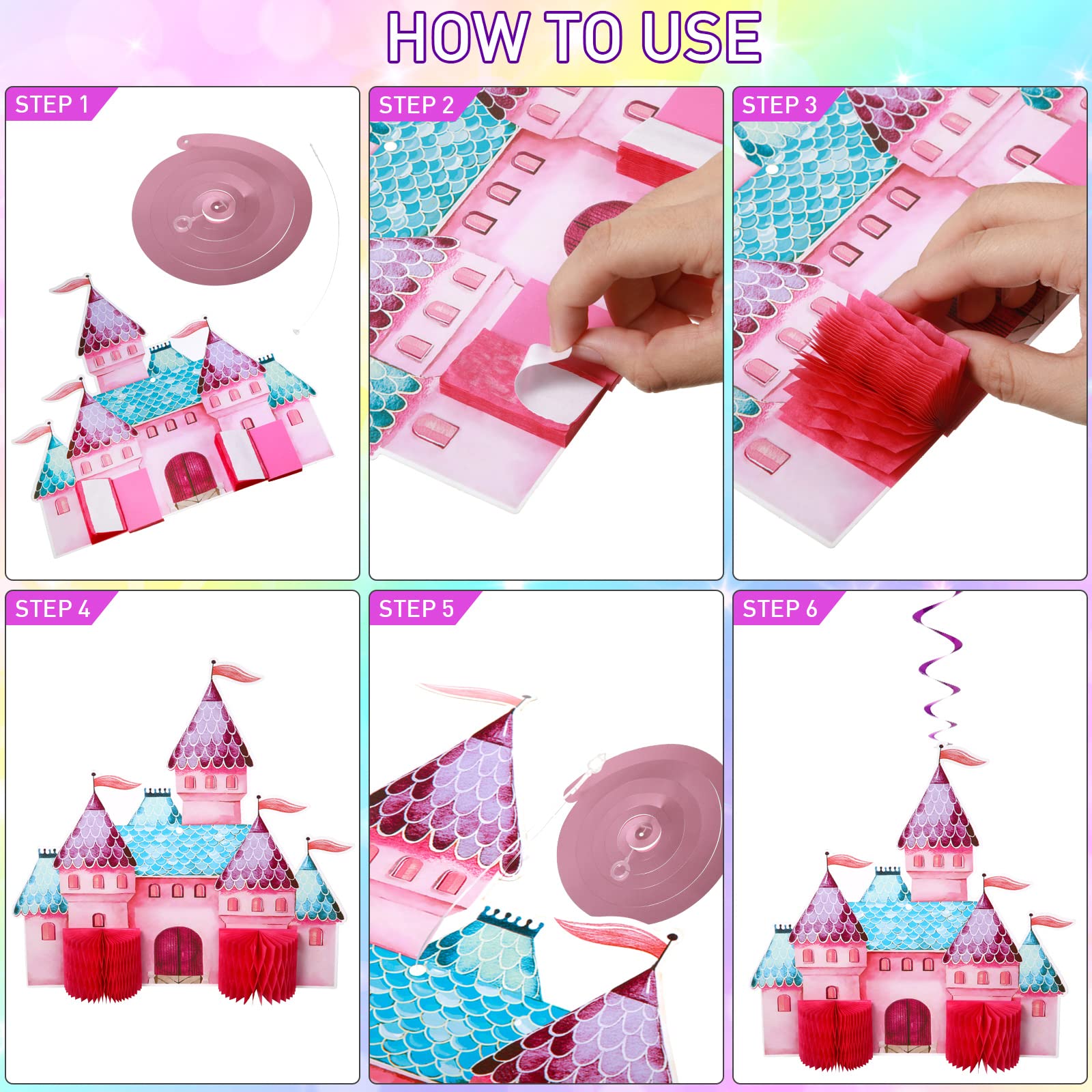 HOW TO USE

STEP 1

STEP 2

STEP 3

STEP 4

STEP 5

STEP 6