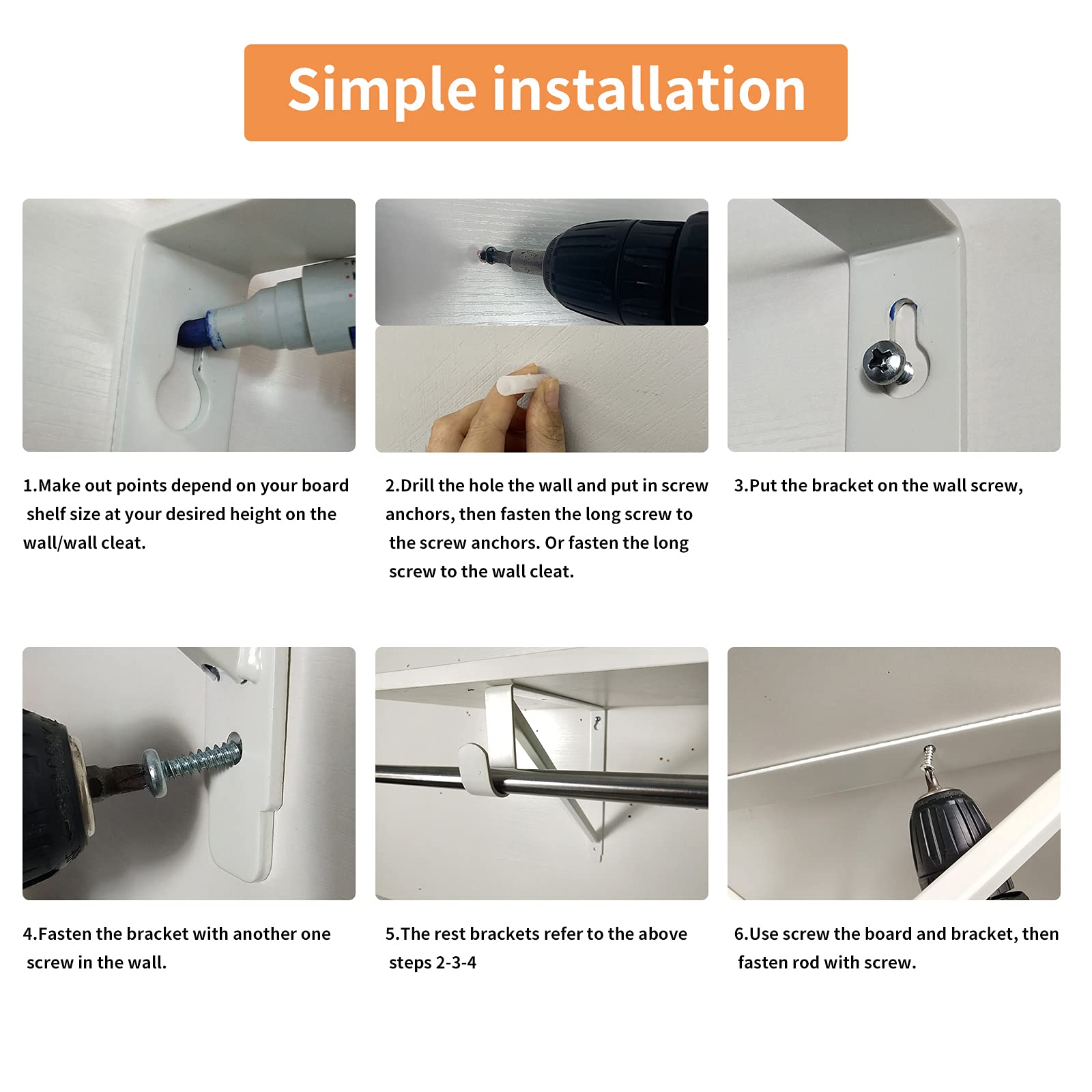 Simple installation

1.Make out points depend on your board shelf size at your desired height on the wall/wall cleat.

2.Drill the hole the wall and put in screw anchors, then fasten the long screw to the screw anchors. Or fasten the long screw to the wall cleat.

3.Put the bracket on the wall screw,

4.Fasten the bracket with another one screw in the wall.

5.The rest brackets refer to the above steps 2-3-4

6.Use screw the board and bracket, then fasten rod with screw.