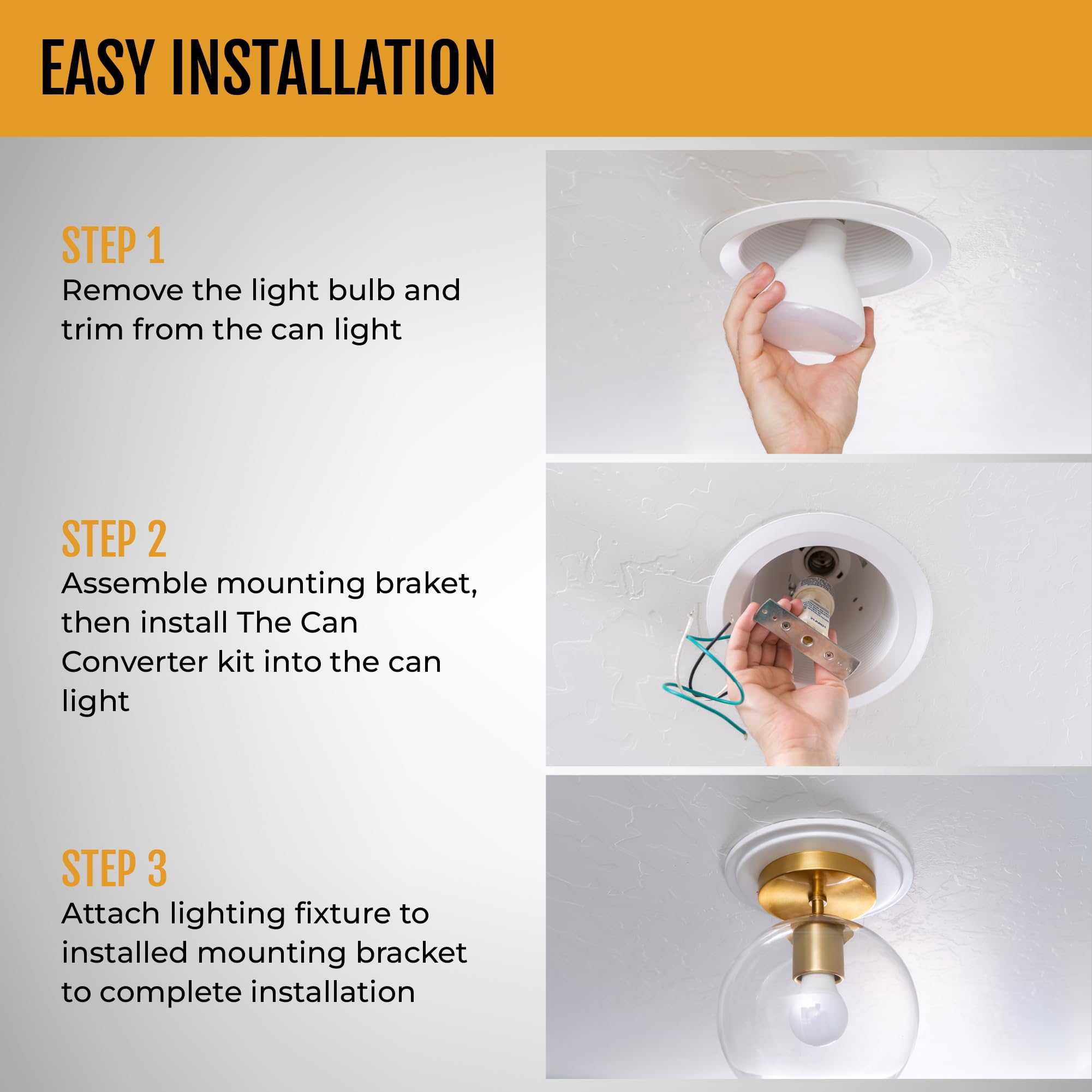 EASY INSTALLATION

STEP 1
Remove the light bulb and trim from the can light

STEP 2
Assemble mounting braket, then install The Can Converter kit into the can light

STEP 3
Attach lighting fixture to installed mounting bracket to complete installation