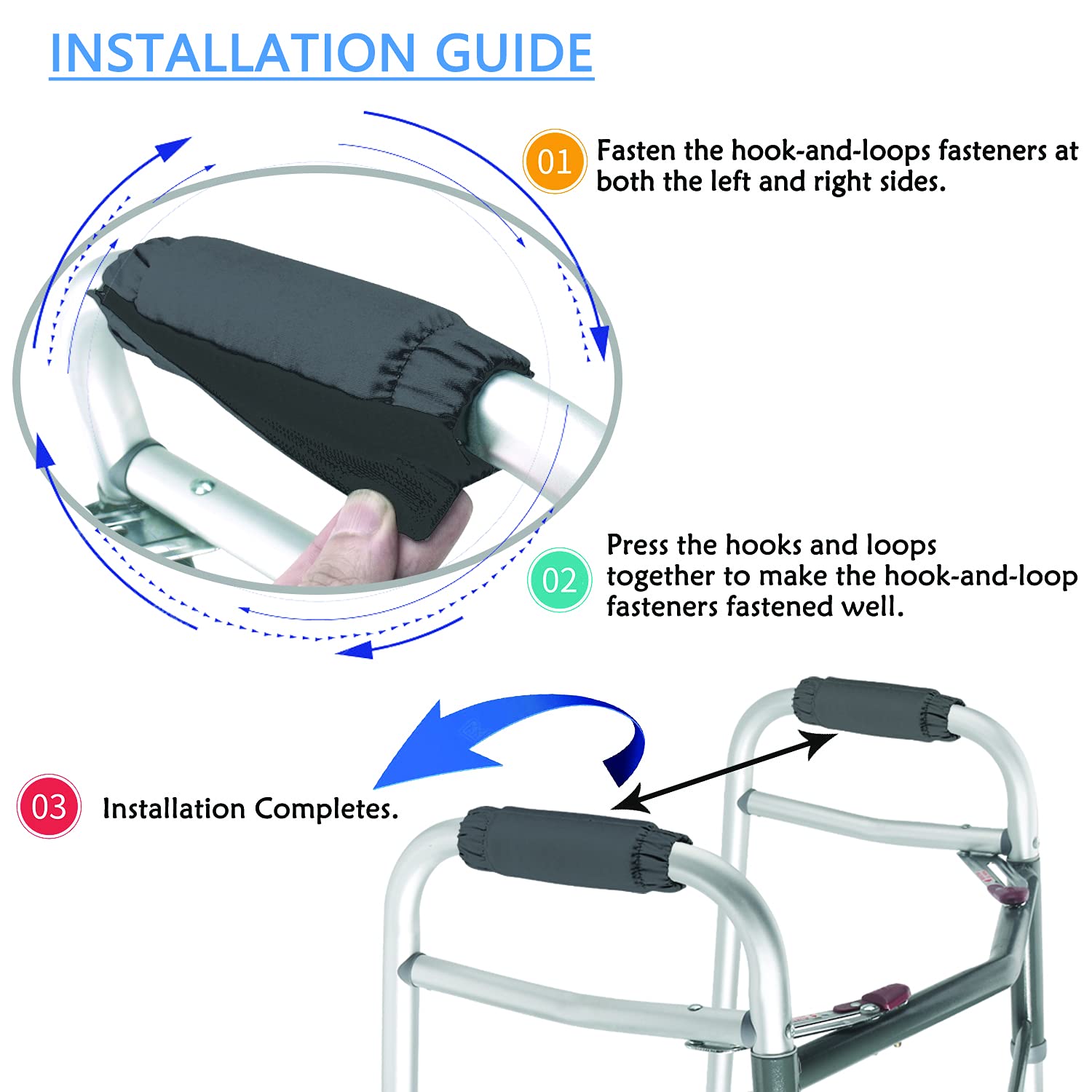 INSTALLATION GUIDE

01 Fasten the hook-and-loops fasteners at both the left and right sides.

02 Press the hooks and loops together to make the hook-and-loop fasteners fastened well.

03 Installation Completes.