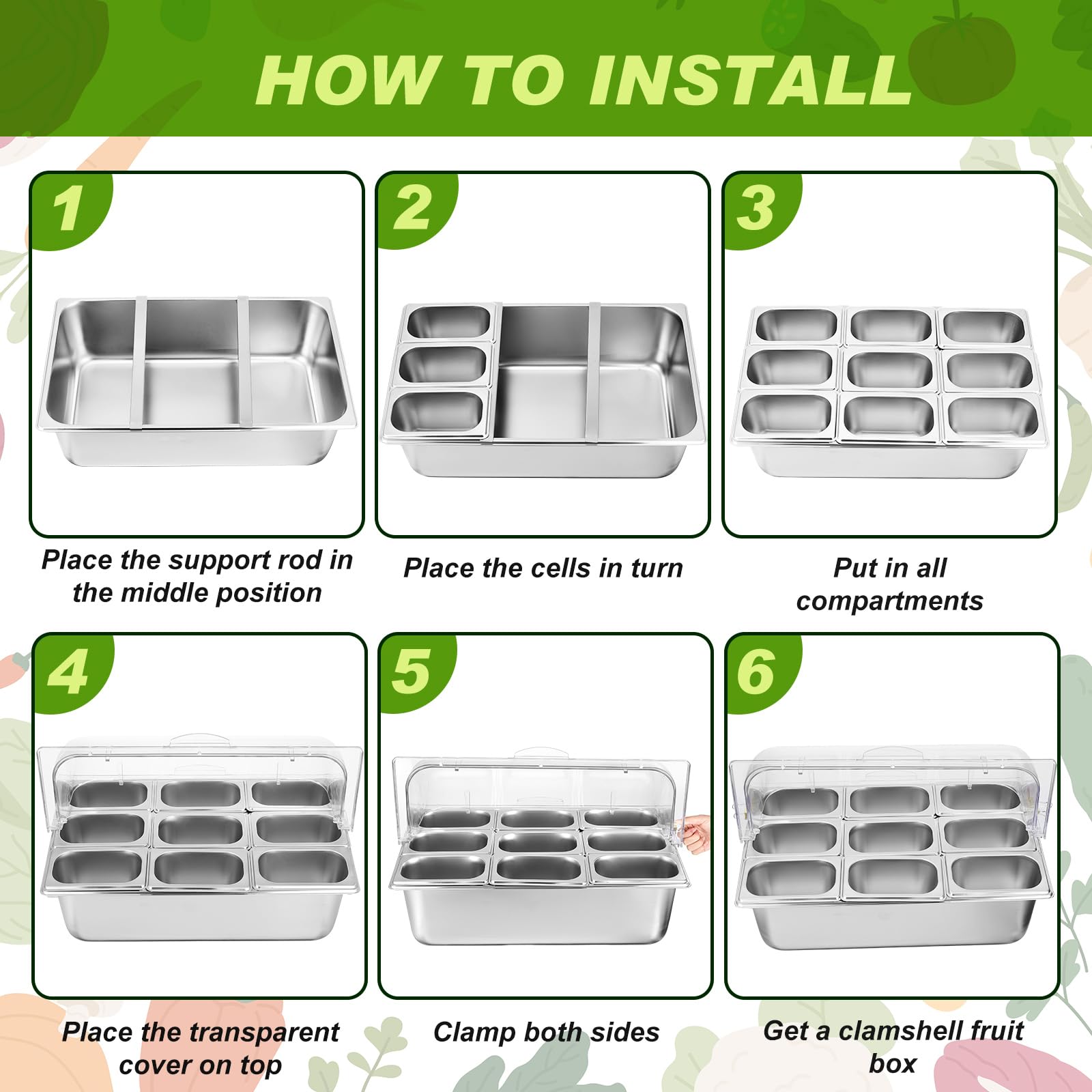 HOW TO INSTALL

1

Place the support rod in the middle position

2

Place the cells in turn

3

Put in all compartments

4

Place the transparent cover on top

5

Clamp both sides

6

Get a clamshell fruit box