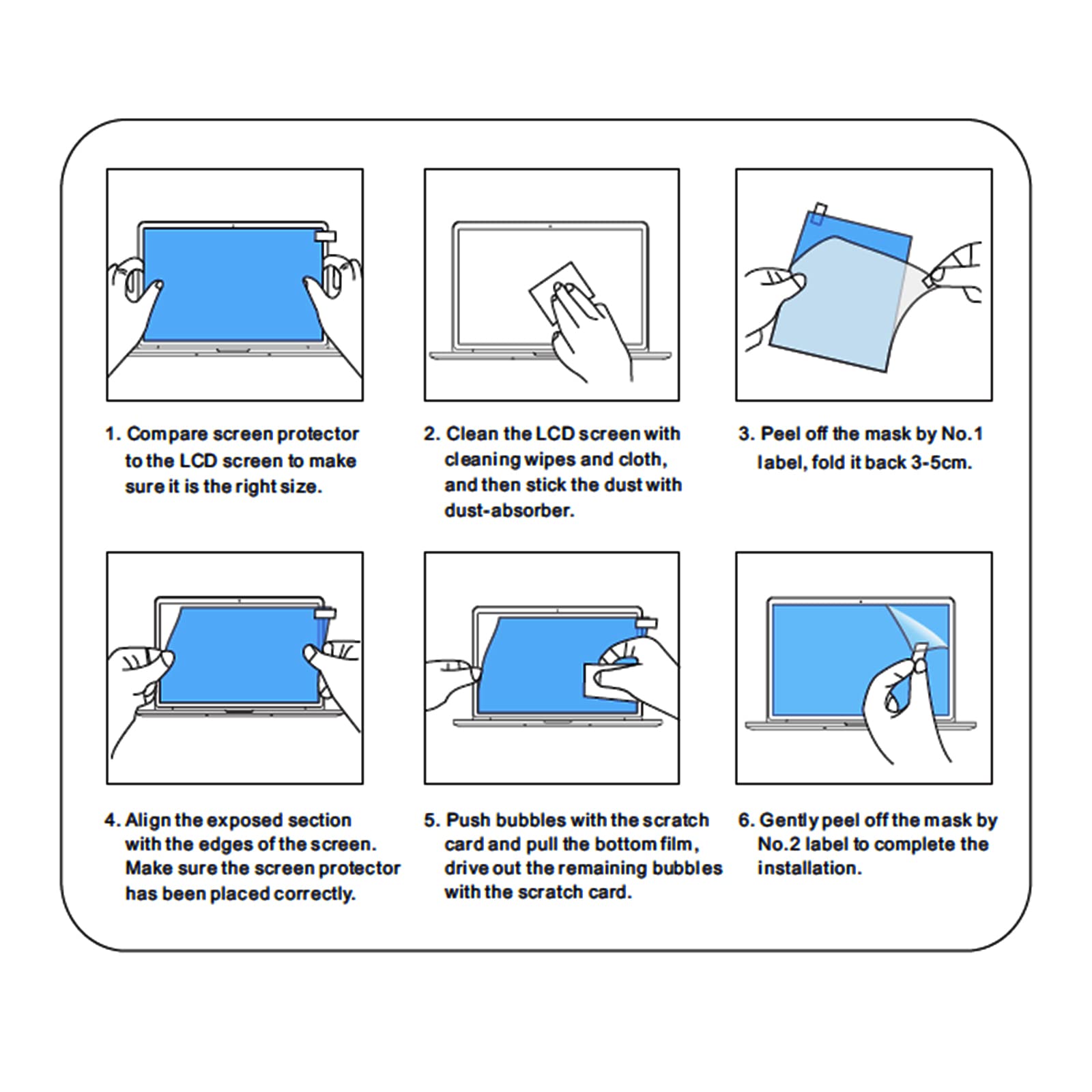 1. Compare screen protector to the LCD screen to make sure it is the right size.

2. Clean the LCD screen with cleaning wipes and cloth, and then stick the dust with dust-absorber.

3. Peel off the mask by No.1 label, fold it back 3-5cm.

4. Align the exposed section with the edges of the screen. Make sure the screen protector has been placed correctly.

5. Push bubbles with the scratch card and pull the bottom film, drive out the remaining bubbles with the scratch card.

6. Gently peel off the mask by No.2 label to complete the installation.