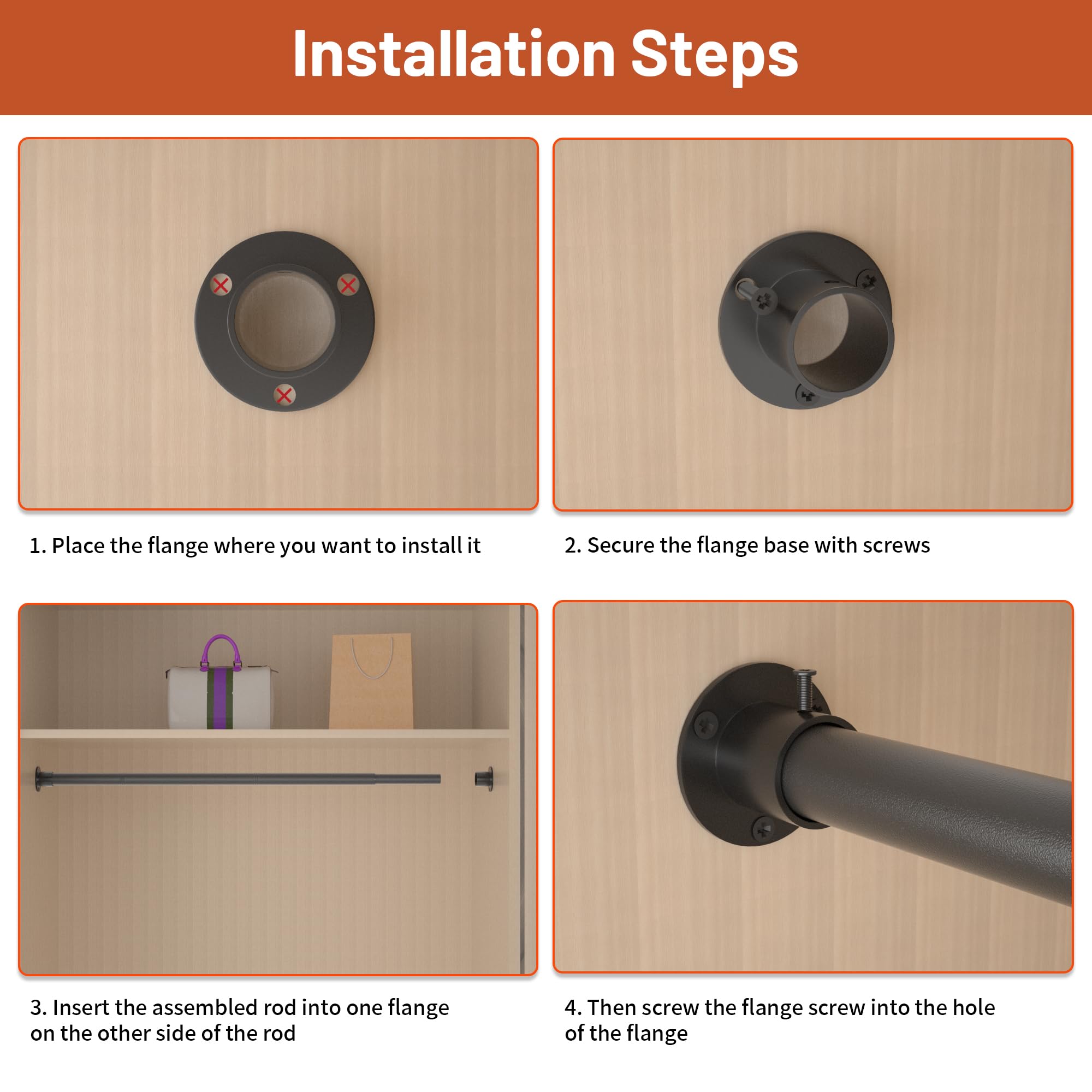 Installation Steps

1. Place the flange where you want to install it

2. Secure the flange base with screws

3. Insert the assembled rod into one flange on the other side of the rod

4. Then screw the flange screw into the hole of the flange