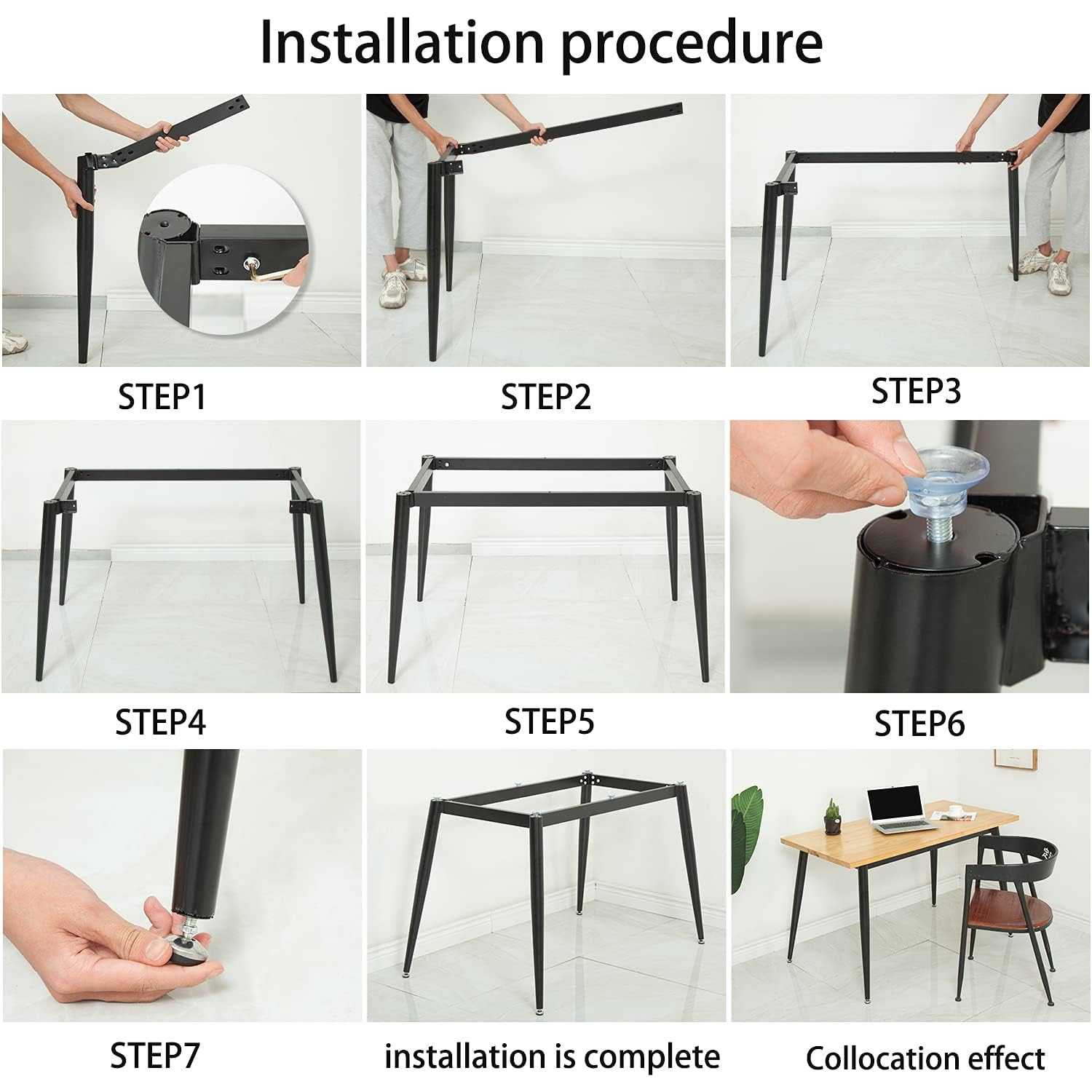 Installation procedure

STEP1

STEP2

STEP3

STEP4

STEP5

STEP6

STEP7

installation is complete

Collocation effect