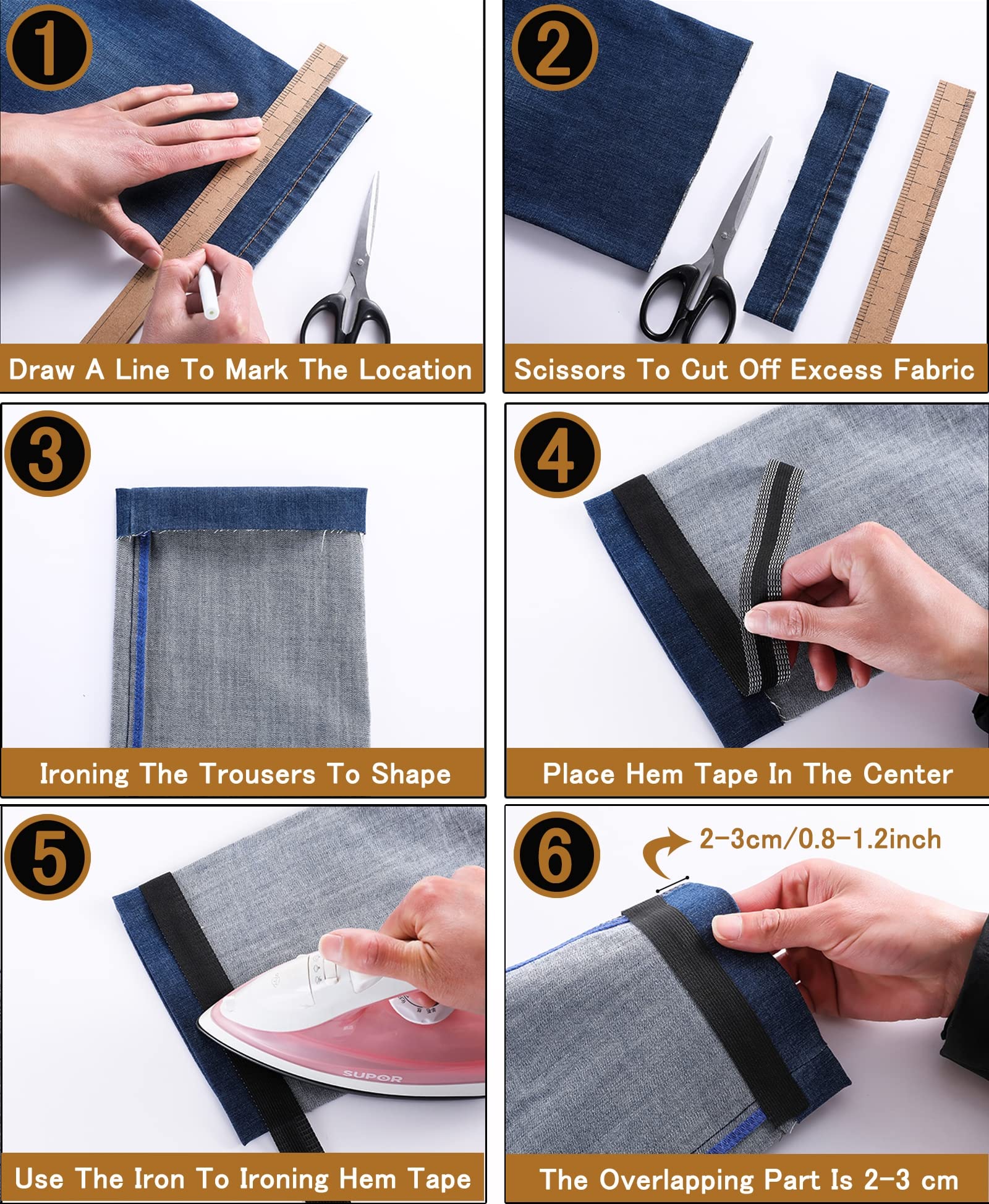 1

Draw A Line To Mark The Location

2

Scissors To Cut Off Excess Fabric

3

Ironing The Trousers To Shape

4

Place Hem Tape In The Center

5

SUPOR

Use The Iron To Ironing Hem Tape

6

2-3cm/0.8-1.2inch

The Overlapping Part Is 2-3 cm