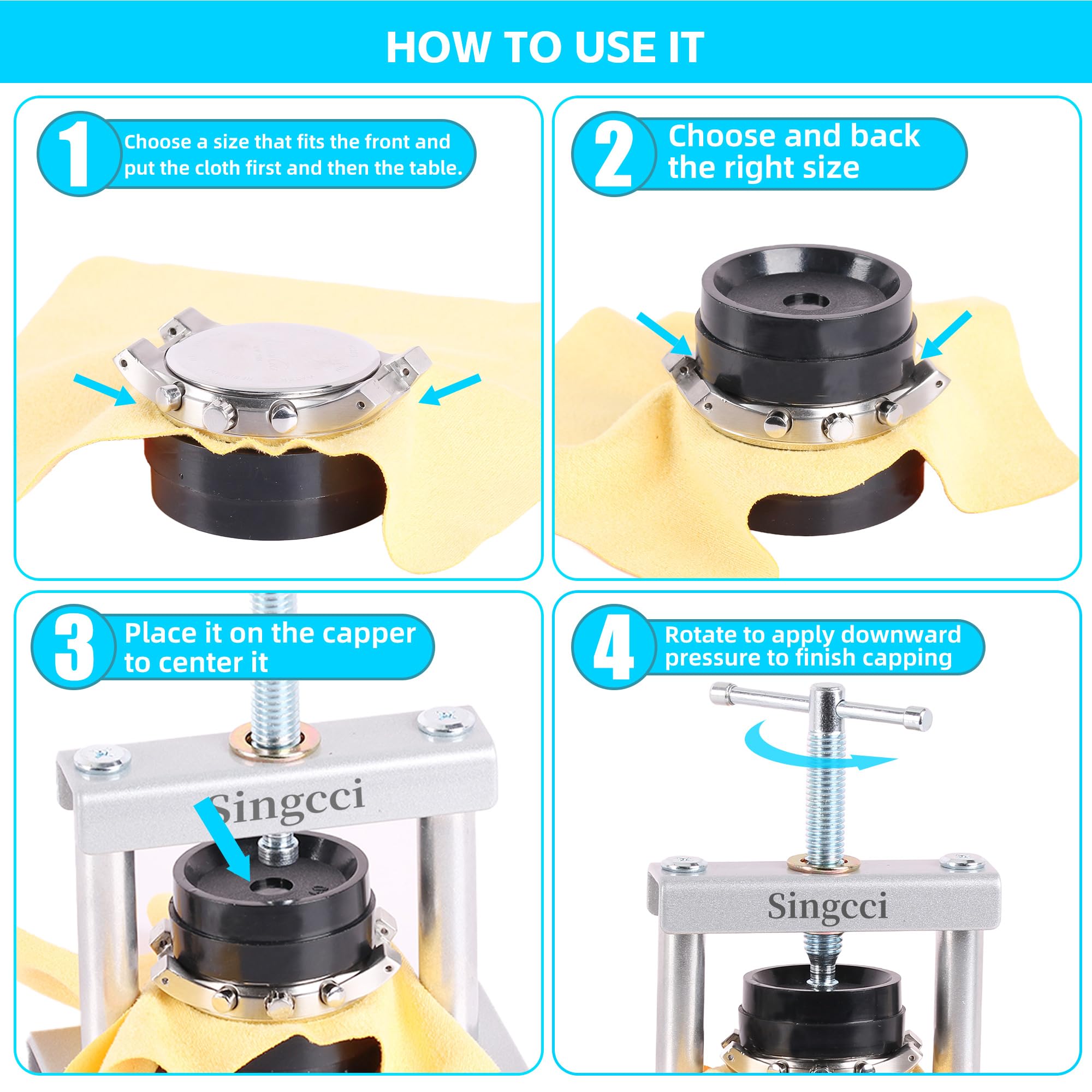 HOW TO USE IT

1 Choose a size that fits the front and put the cloth first and then the table.

2 Choose and back the right size

3 Place it on the capper to center it

Singcci

4 Rotate to apply downward pressure to finish capping

Singcci