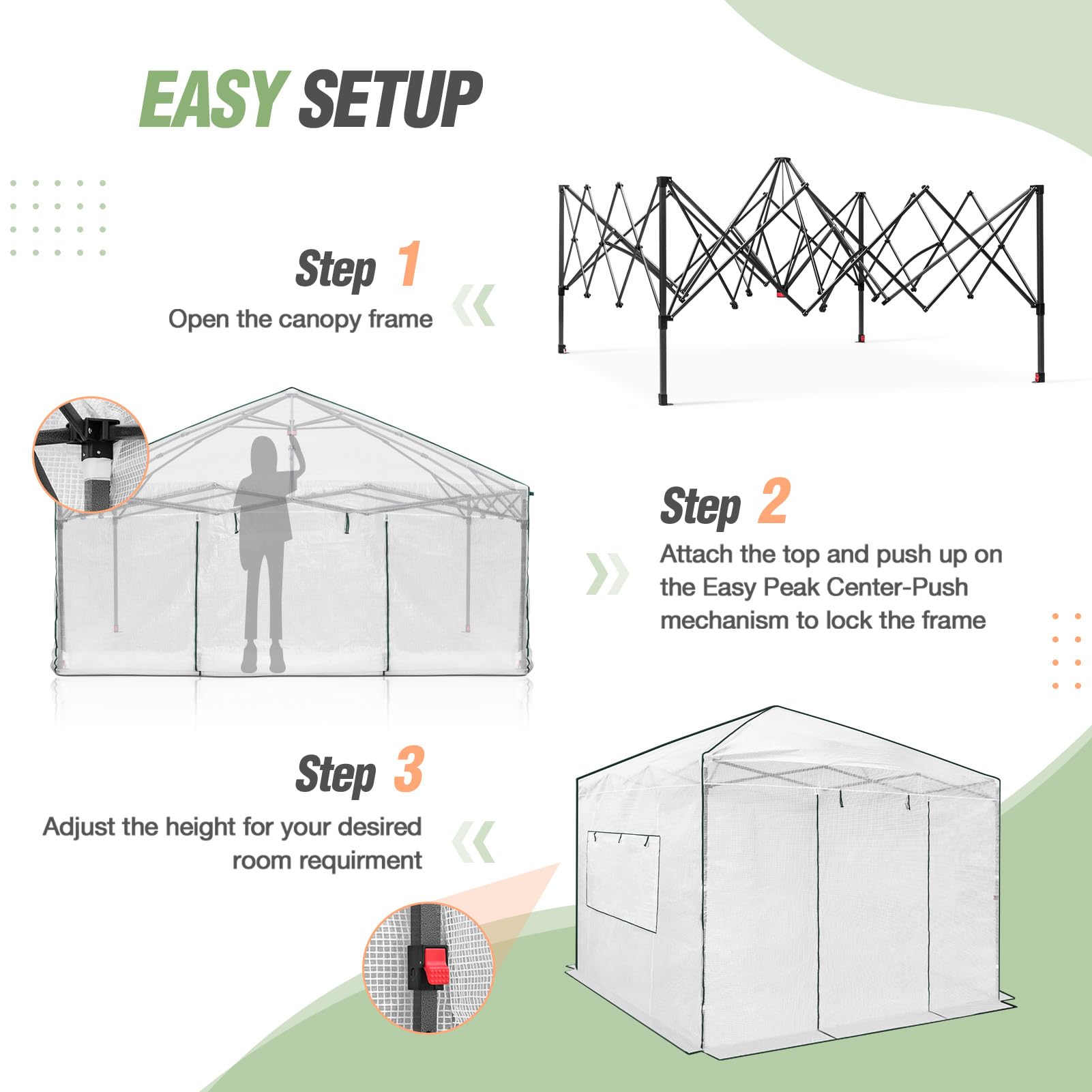 EASY SETUP

Step 1
Open the canopy frame

Step 2
Attach the top and push up on the Easy Peak Center-Push mechanism to lock the frame

Step 3
Adjust the height for your desired room requirment