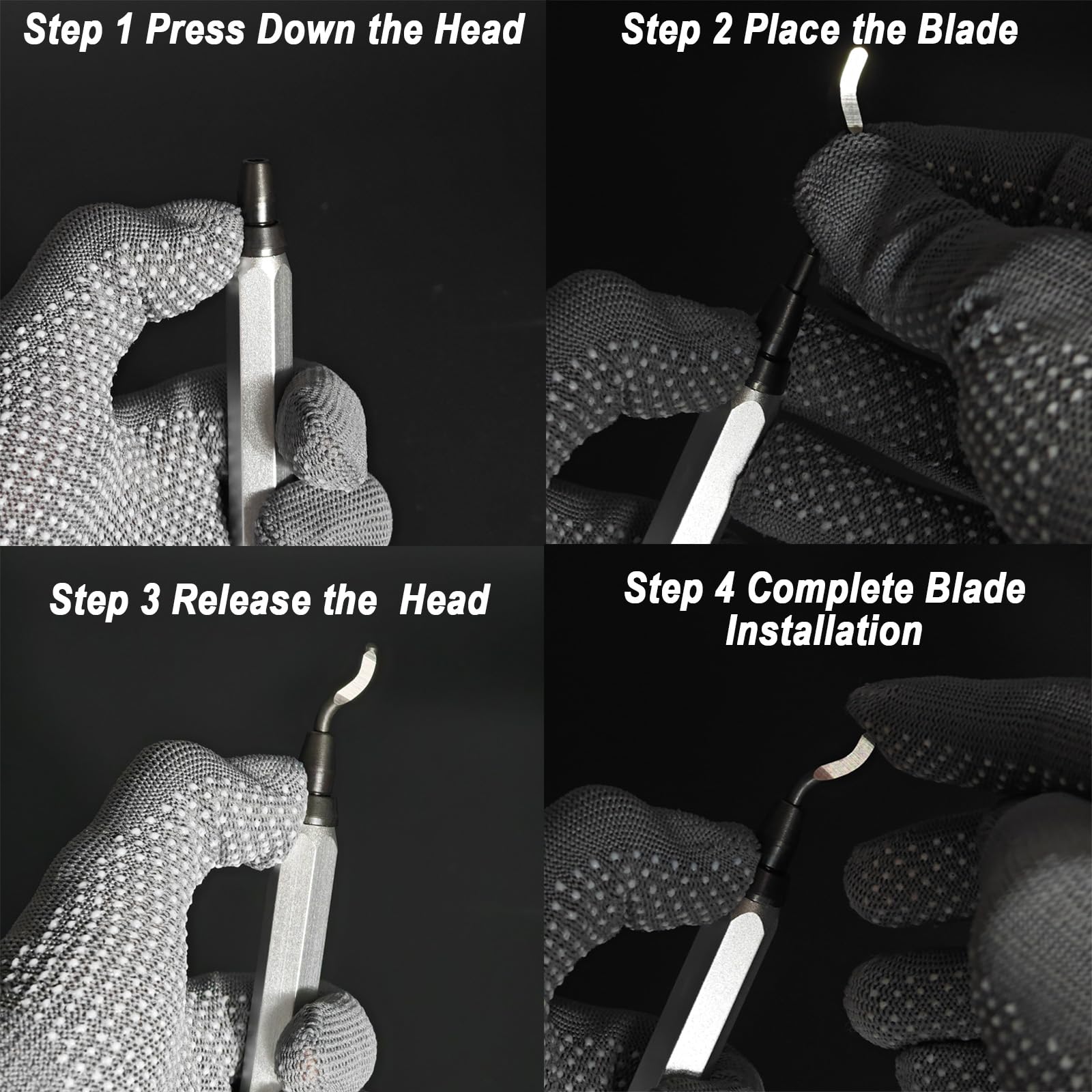 Step 1 Press Down the Head

Step 2 Place the Blade

Step 3 Release the  Head

Step 4 Complete Blade Installation