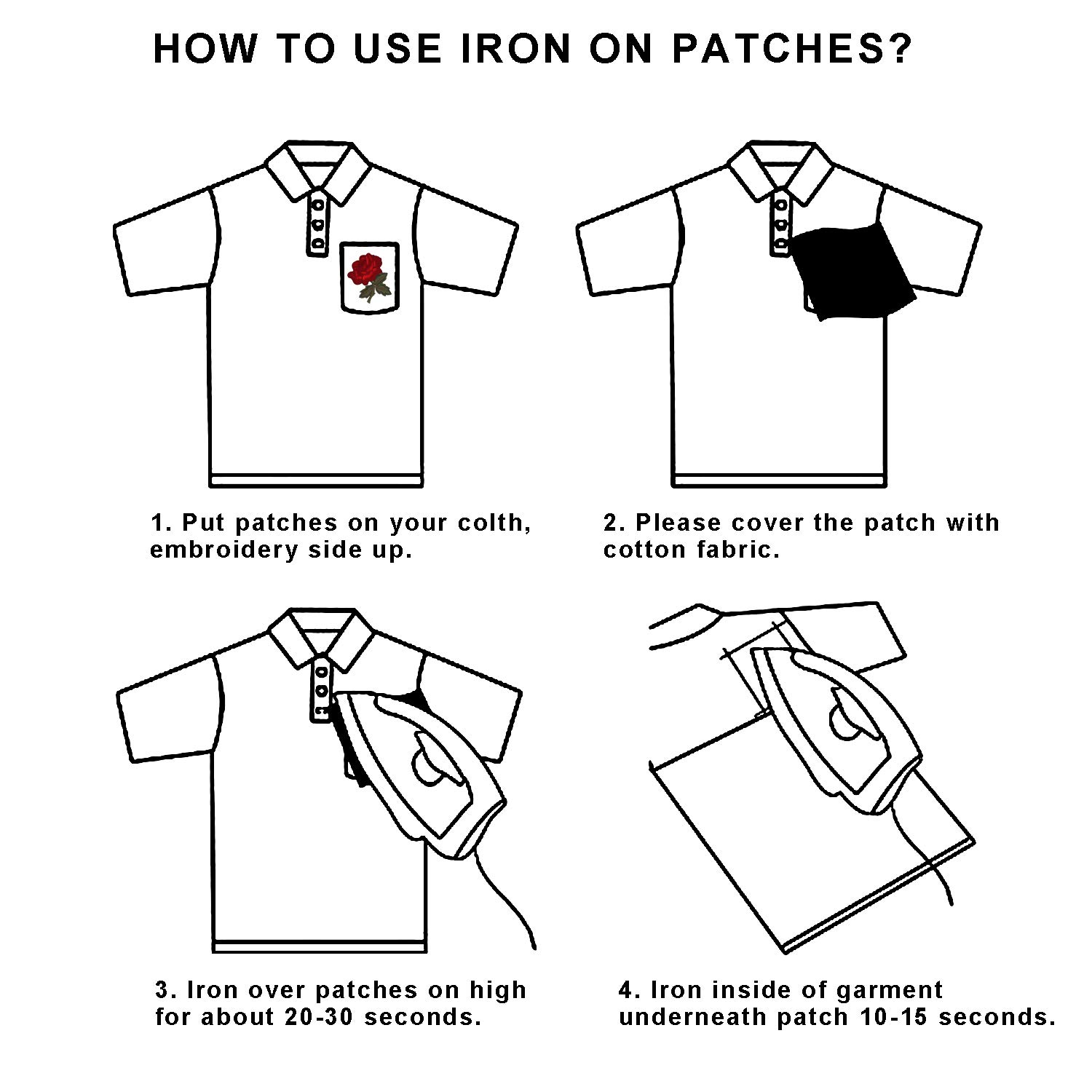 HOW TO USE IRON ON PATCHES?

1. Put patches on your colth, embroidery side up.

2. Please cover the patch with cotton fabric.

3. Iron over patches on high for about 20-30 seconds.

4. Iron inside of garment underneath patch 10-15 seconds.