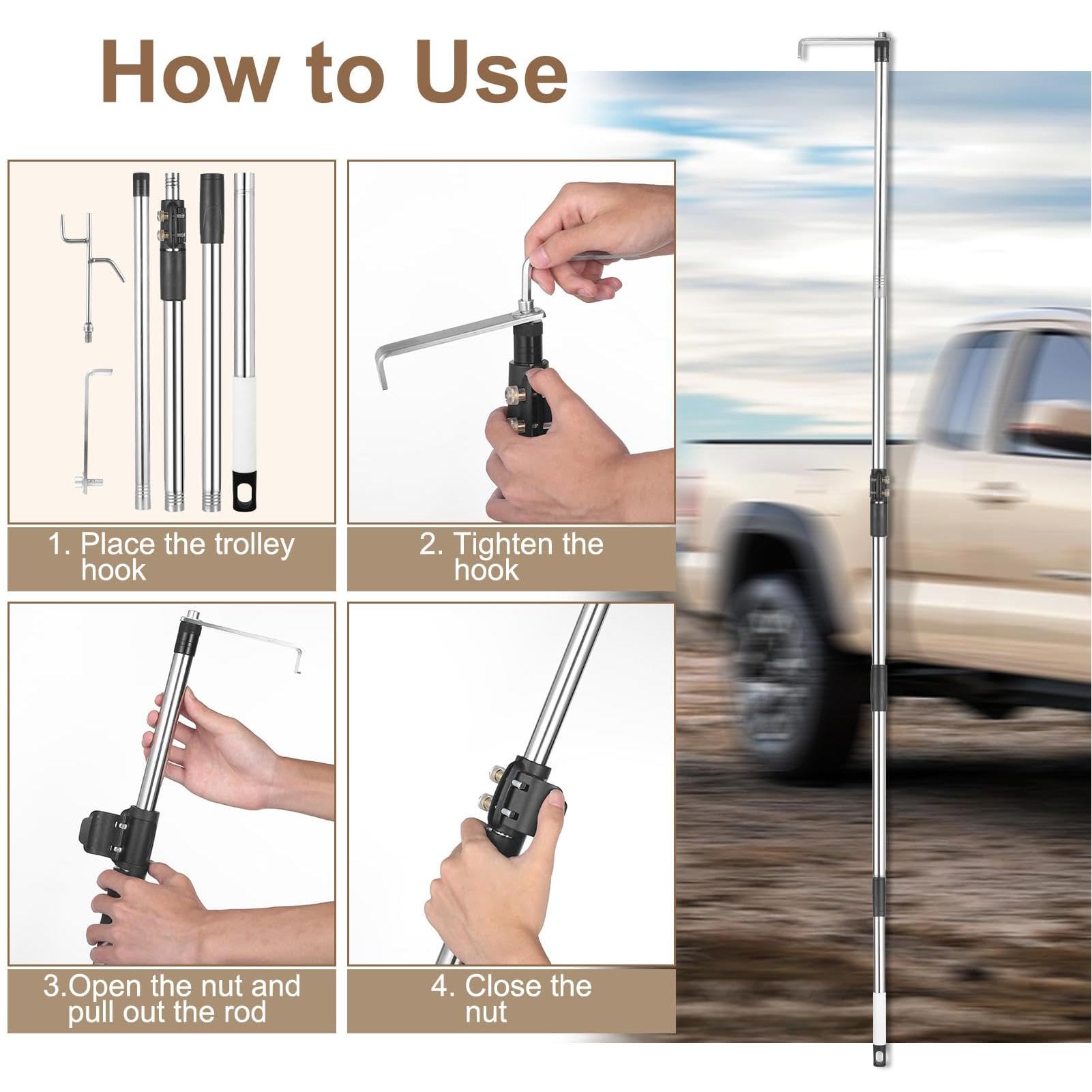 How to Use

1. Place the trolley hook

2. Tighten the hook

3.Open the nut and pull out the rod

4. Close the nut