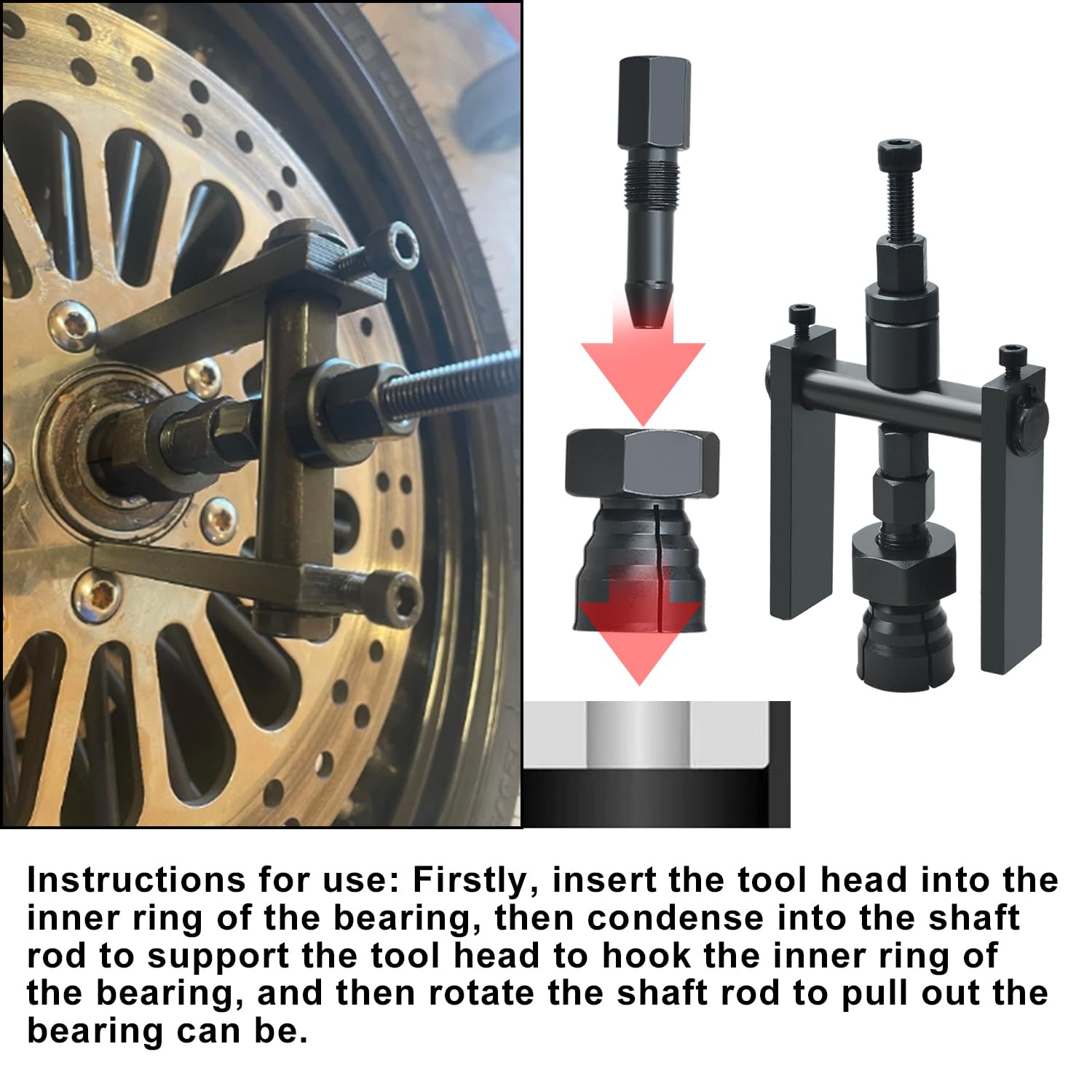 Instructions for use: Firstly, insert the tool head into the inner ring of the bearing, then condense into the shaft rod to support the tool head to hook the inner ring of the bearing, and then rotate the shaft rod to pull out the bearing can be.