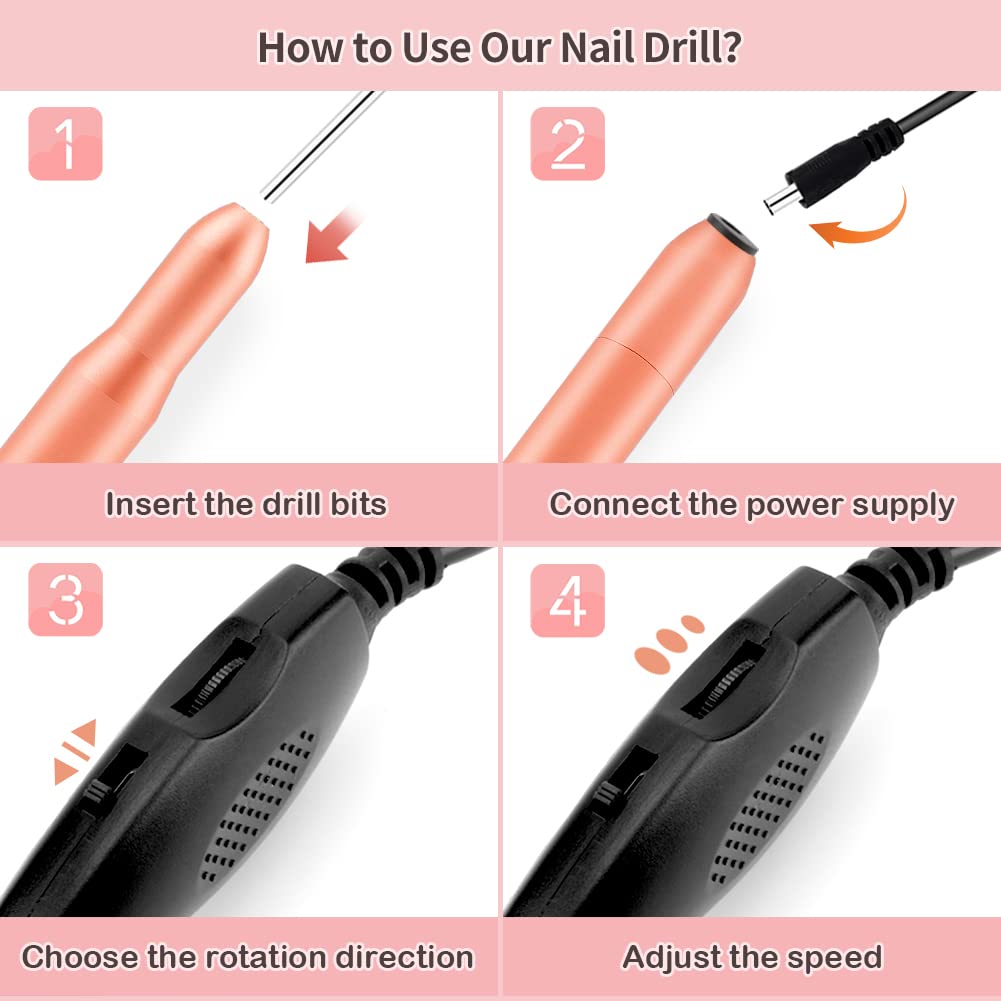 How to Use Our Nail Drill?

1

Insert the drill bits

2

Connect the power supply

3

Choose the rotation direction

4

Adjust the speed