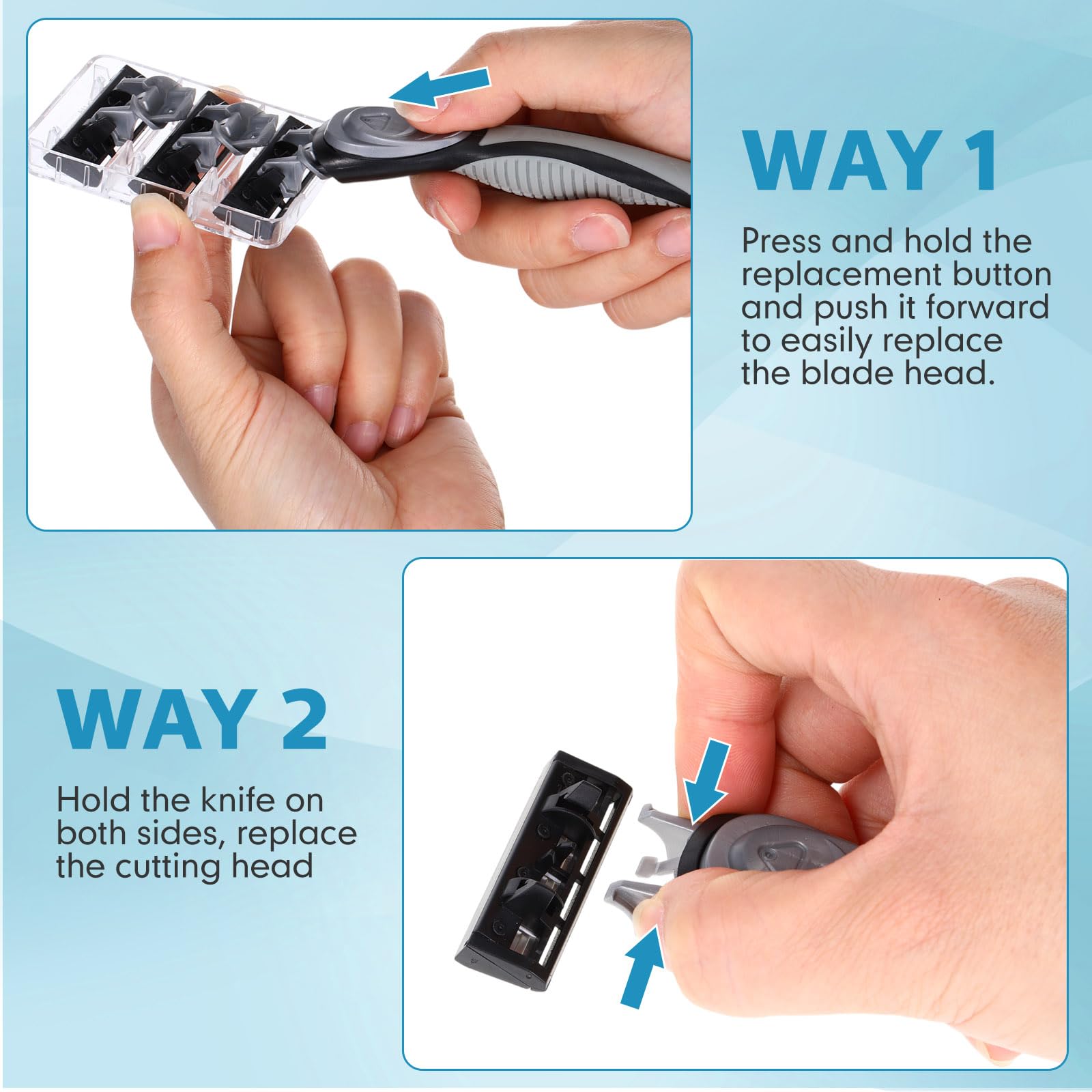 WAY 1

Press and hold the replacement button and push it forward to easily replace the blade head.

WAY 2

Hold the knife on both sides, replace the cutting head