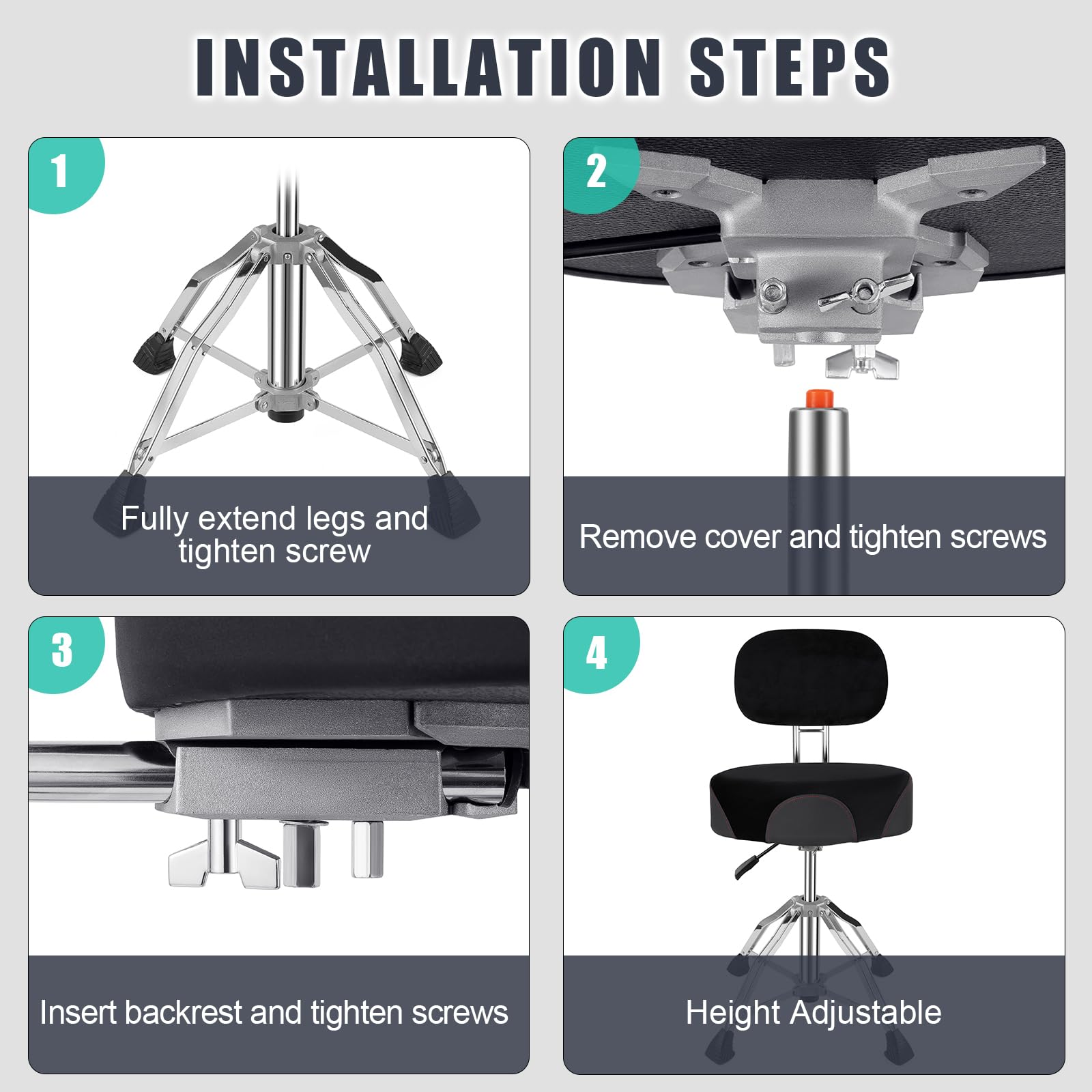 INSTALLATION STEPS

1

Fully extend legs and tighten screw

2

Remove cover and tighten screws

3

Insert backrest and tighten screws

4

Height Adjustable