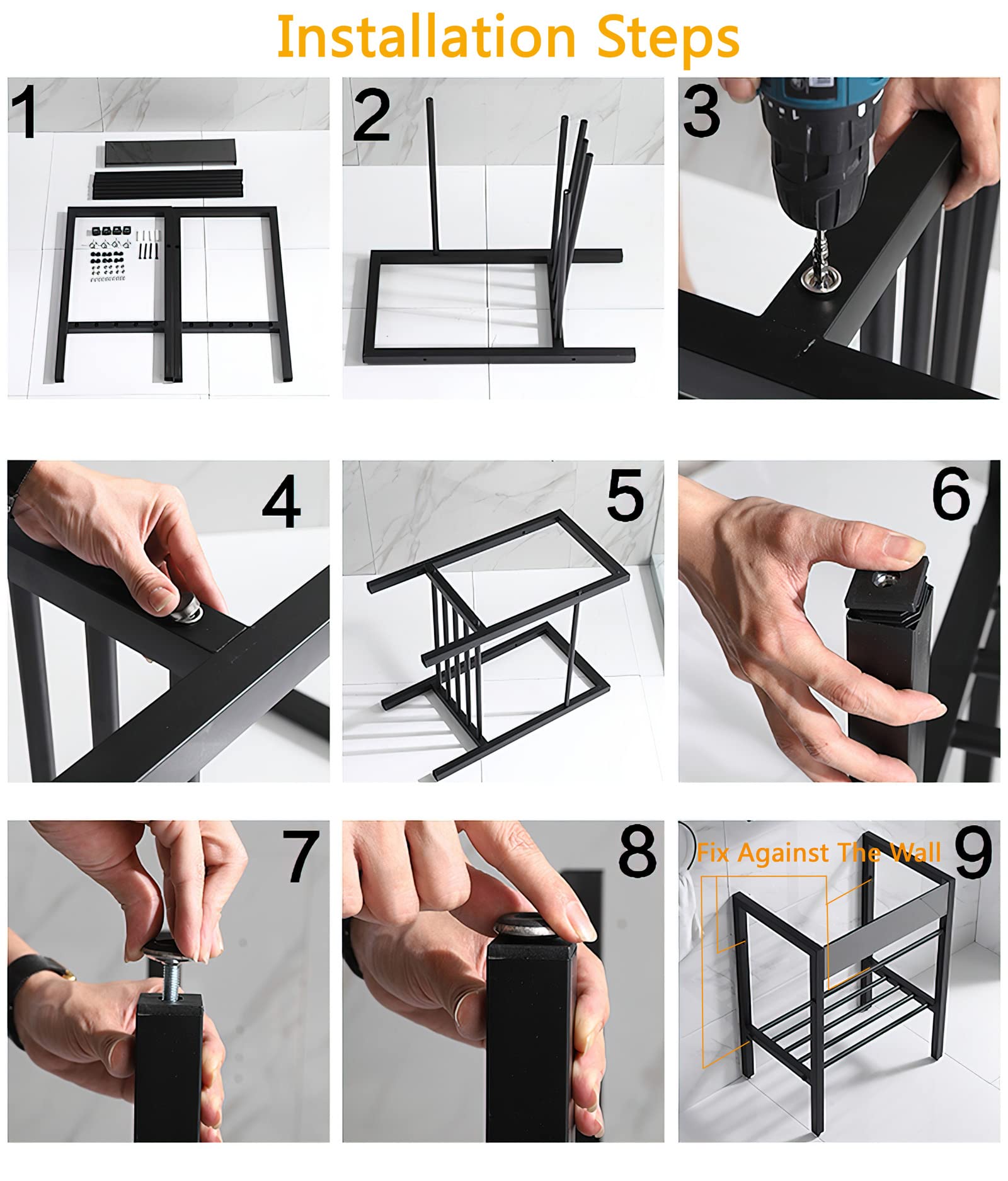 Installation Steps

1

2

3

4

5

6

7

8

Fix Against The Wall 9