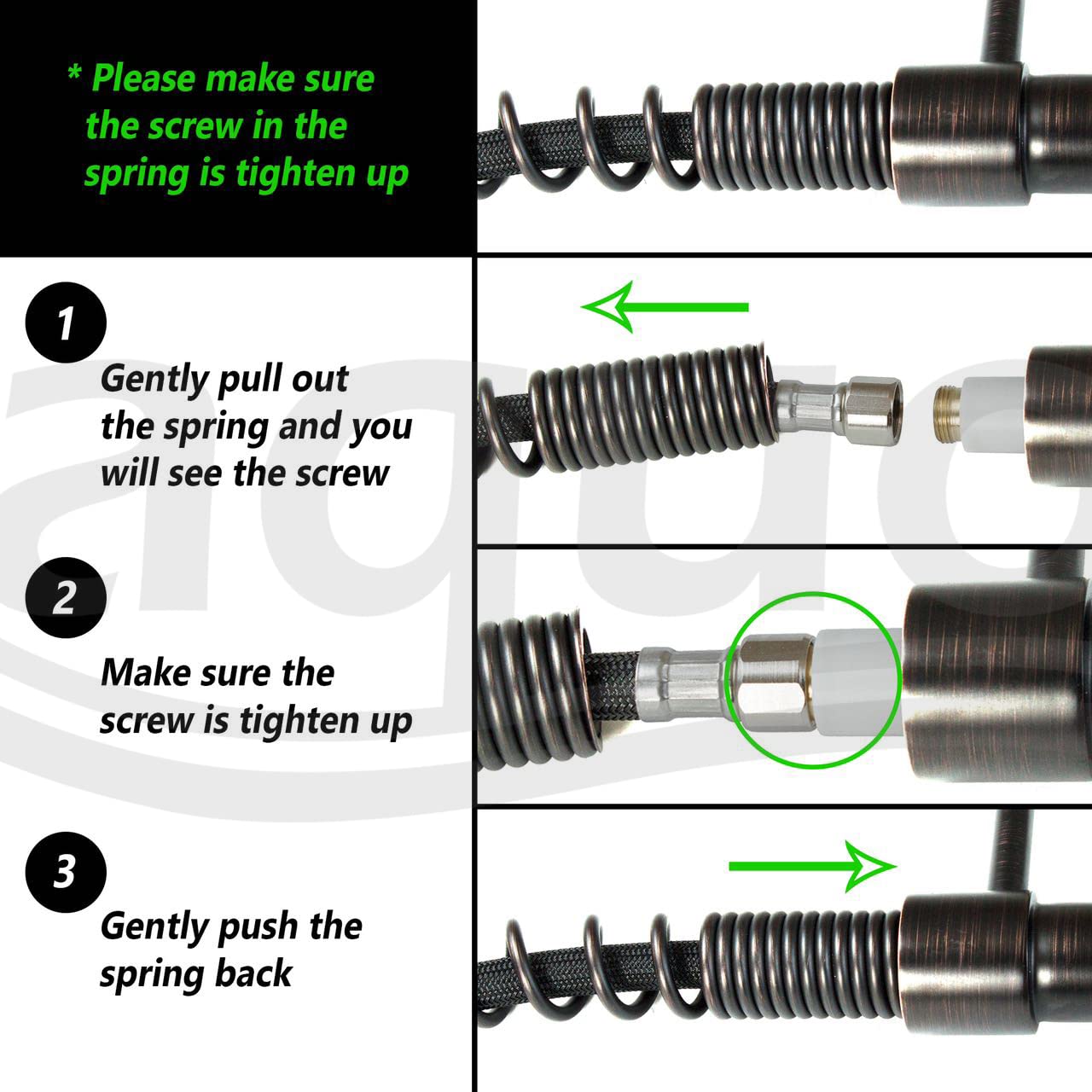 * Please make sure the screw in the spring is tighten up

1

Gently pull out the spring and you will see the screw

2

Make sure the screw is tighten up

3

Gently push the spring back